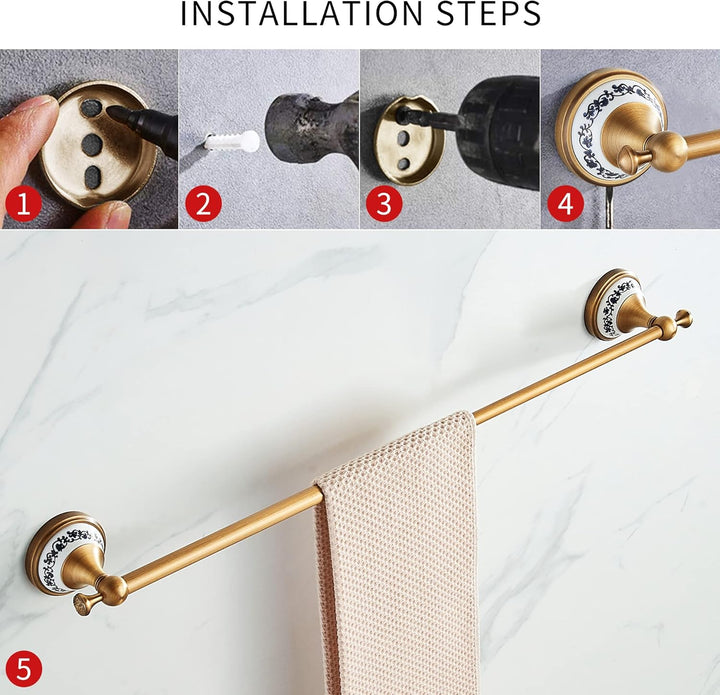 INSTALLATION STEPS

1

2

3

4

5