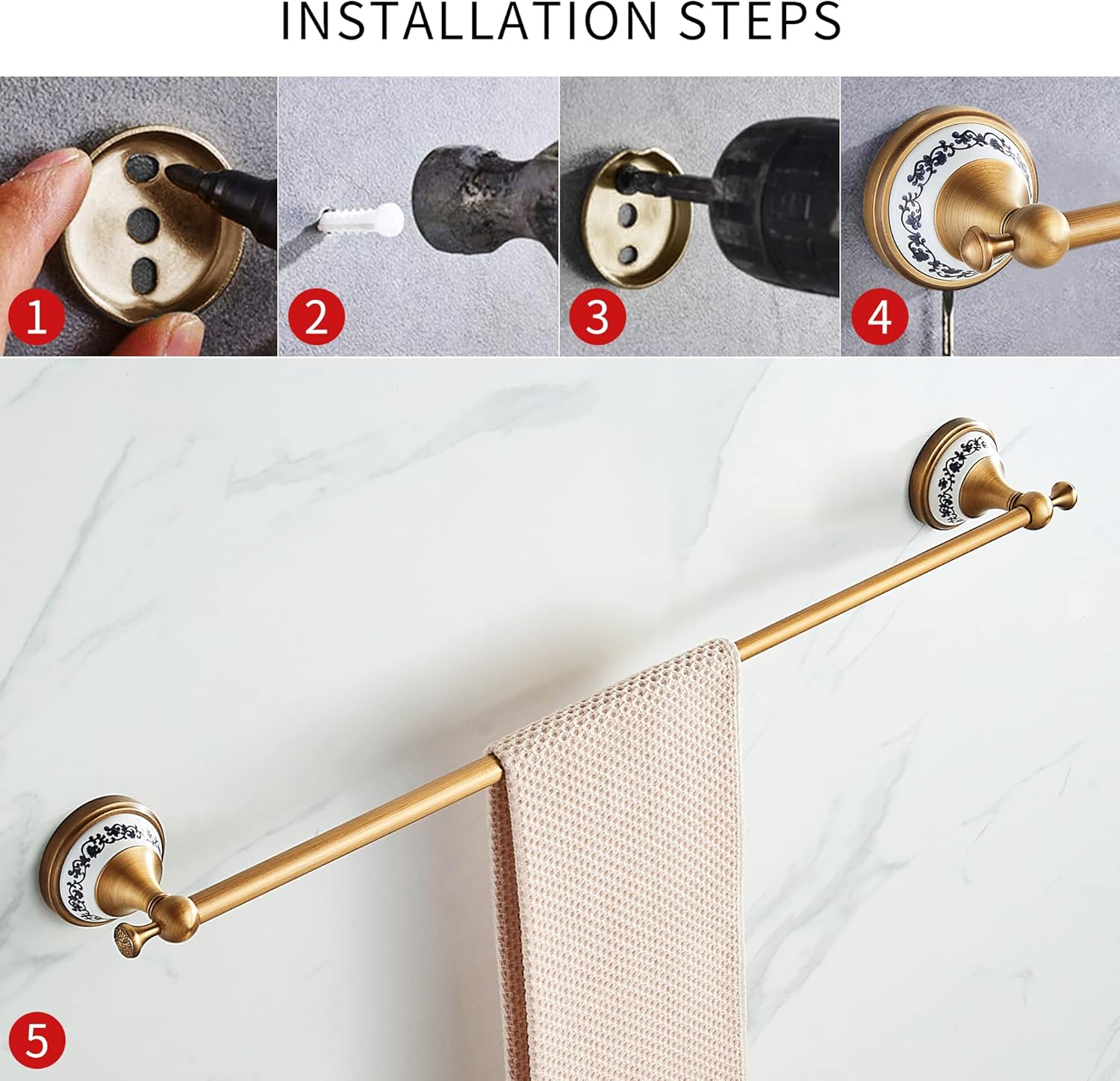 INSTALLATION STEPS

1

2

3

4

5