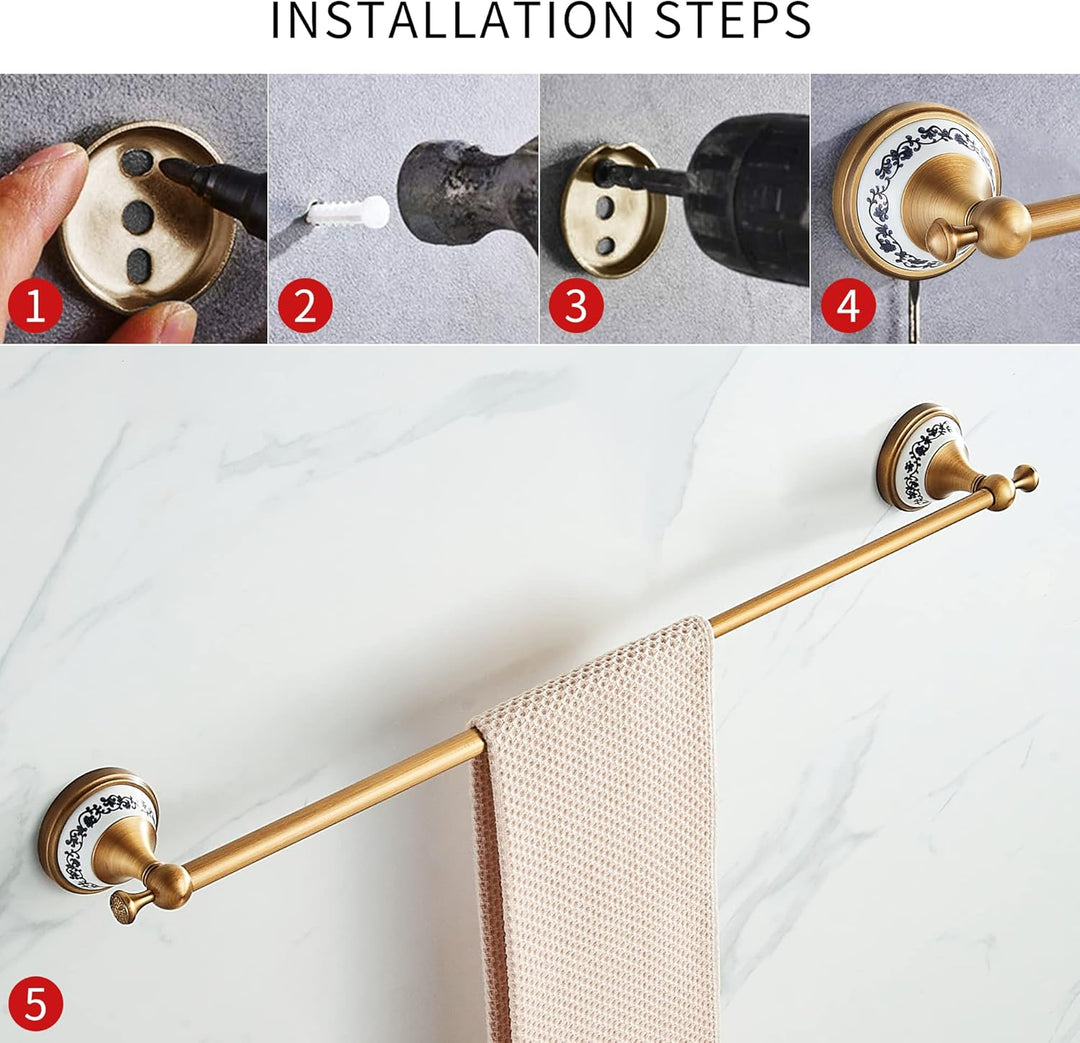 INSTALLATION STEPS

1

2

3

4

5