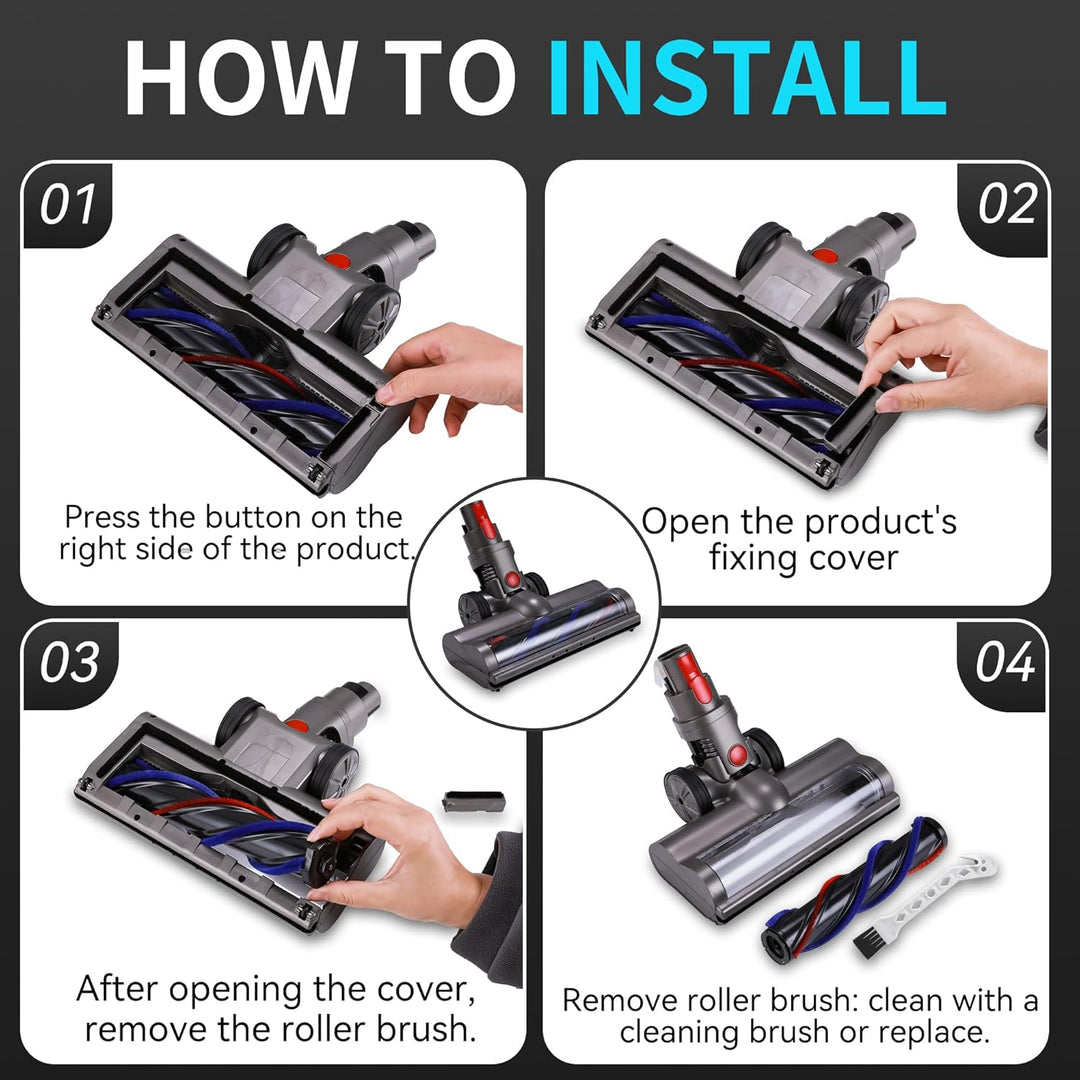 HOW TO INSTALL

01

Press the button on the right side of the product.

02

Open the product's fixing cover

03

After opening the cover, remove the roller brush.

04

Remove roller brush: clean with a cleaning brush or replace.