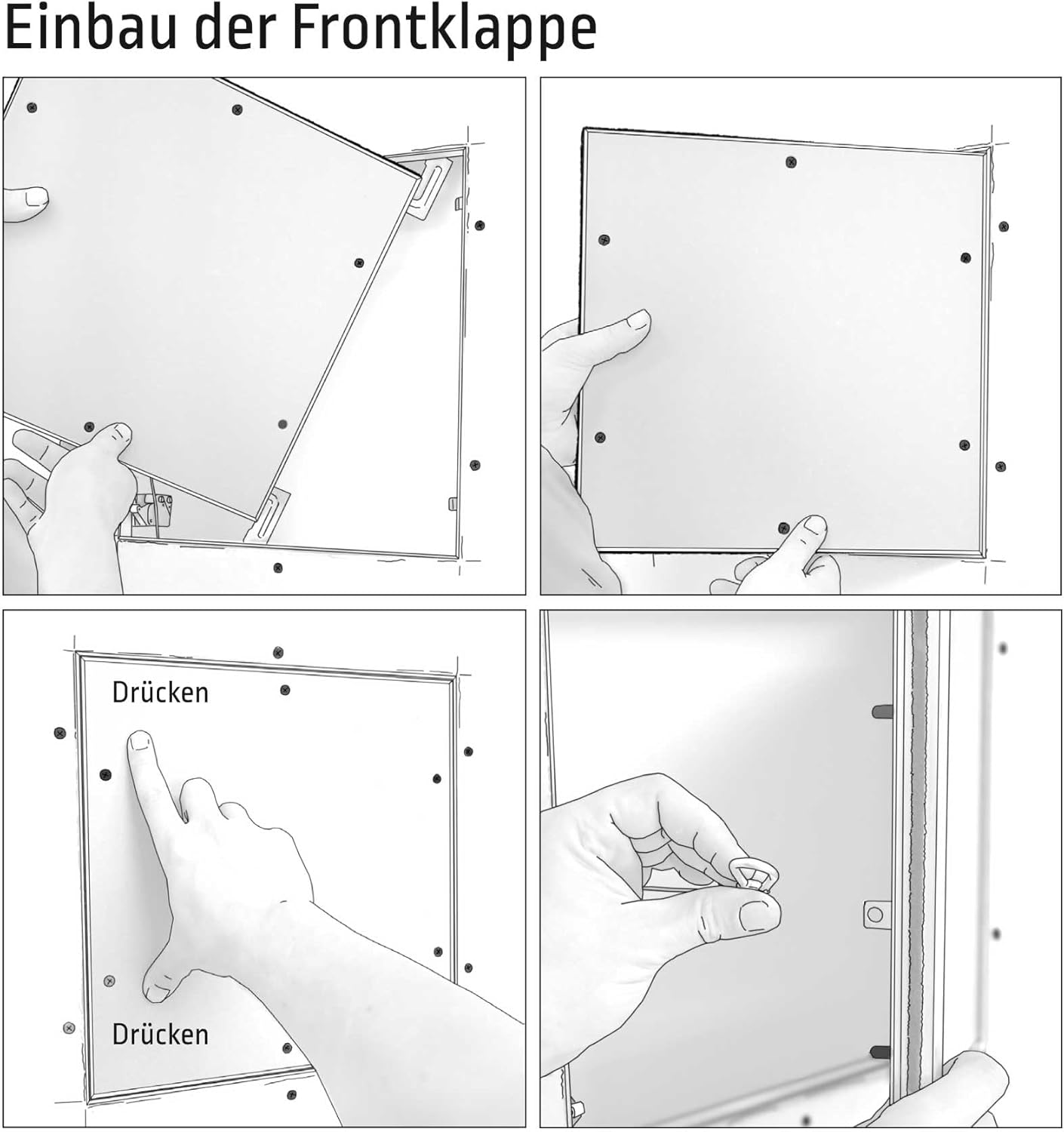 Einbau der Frontklappe

Drücken

Drücken