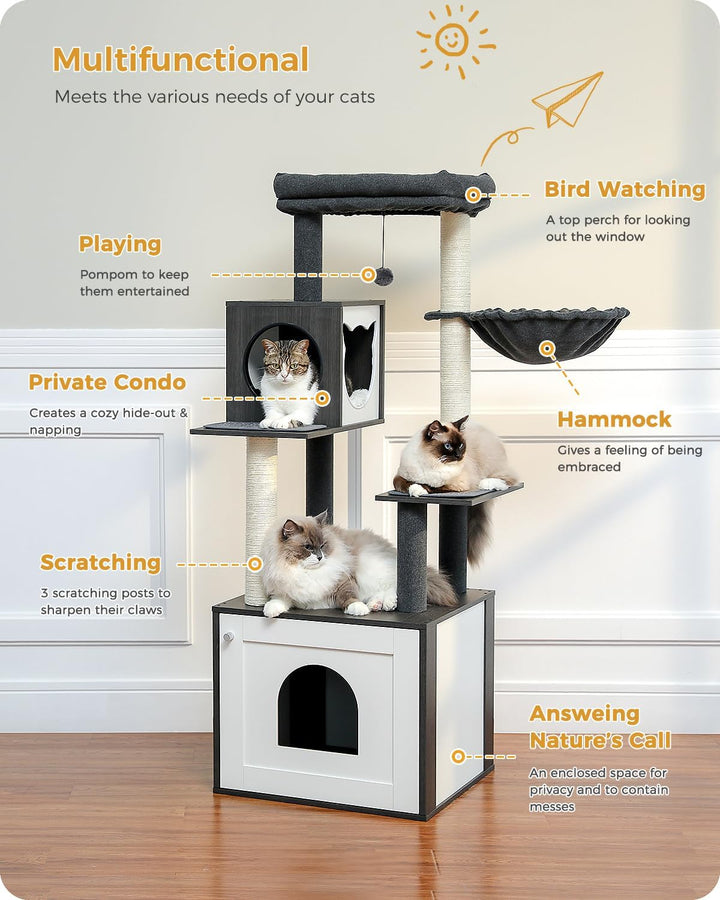 Multifunctional

Meets the various needs of your cats

Bird Watching

A top perch for looking out the window

Playing

Pompom to keep them entertained

Private Condo

Creates a cozy hide-out & napping

Hammock

Gives a feeling of being embraced

Scratching

3 scratching posts to sharpen their claws

Answeing Nature's Call

An enclosed space for privacy and to contain messes