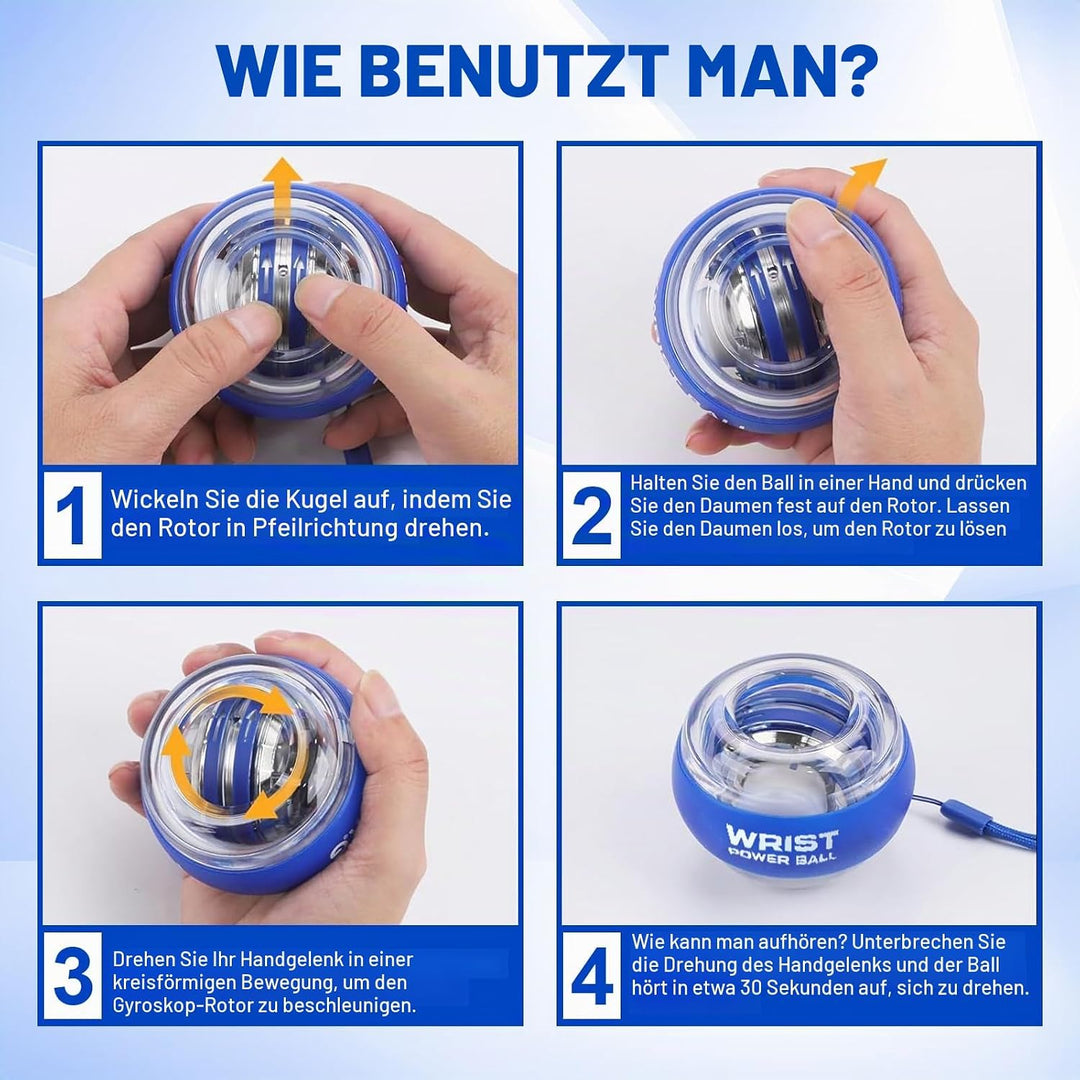 WIE BENUTZT MAN?

1 Wickeln Sie die Kugel auf, indem Sie den Rotor in Pfeilrichtung drehen.

2 Halten Sie den Ball in einer Hand und drücken Sie den Daumen fest auf den Rotor. Lassen Sie den Daumen los, um den Rotor zu lösen

3 Drehen Sie Ihr Handgelenk in einer kreisförmigen Bewegung, um den Gyroskop-Rotor zu beschleunigen.

WRIST
POWER BALL

4 Wie kann man aufhören? Unterbrechen Sie die Drehung des Handgelenks und der Ball hört in etwa 30 Sekunden auf, sich zu drehen.