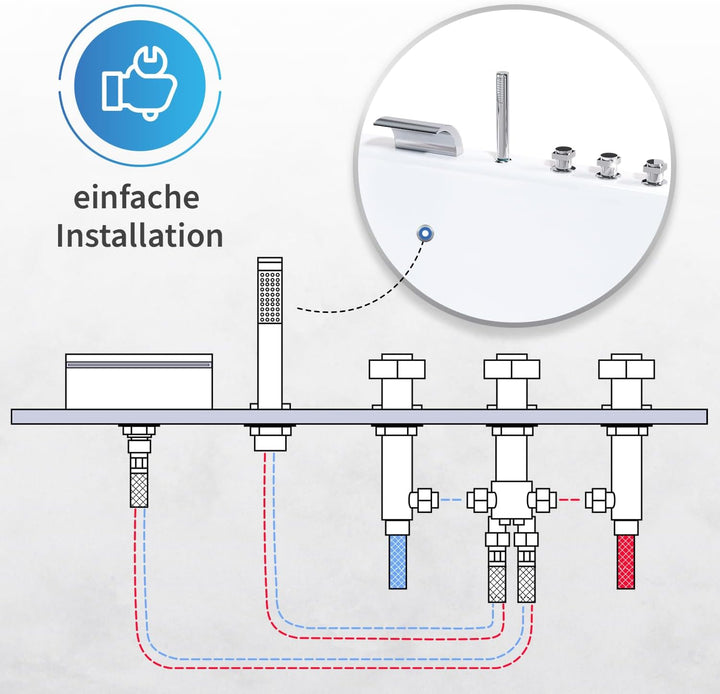 einfache Installation