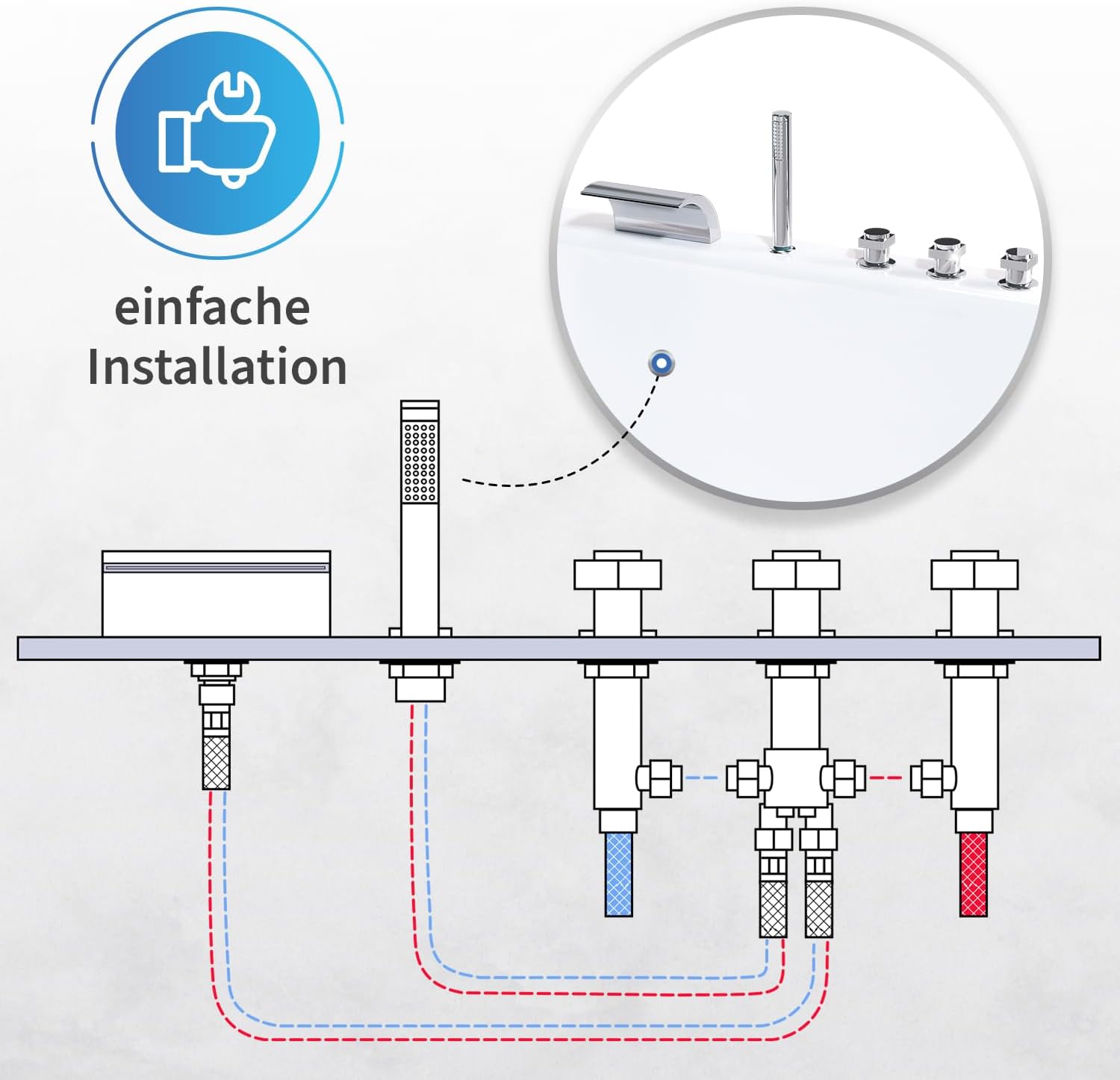 einfache Installation