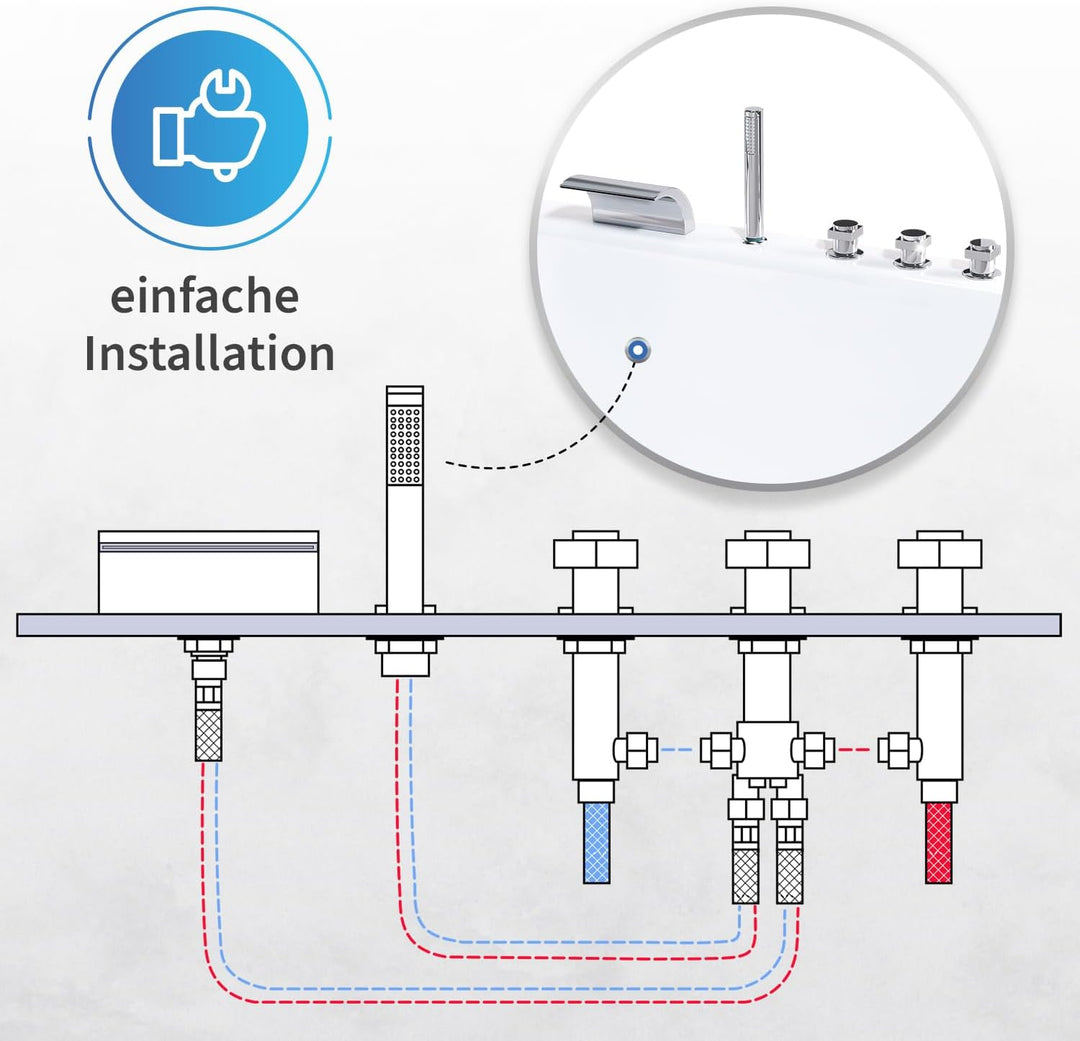 einfache Installation