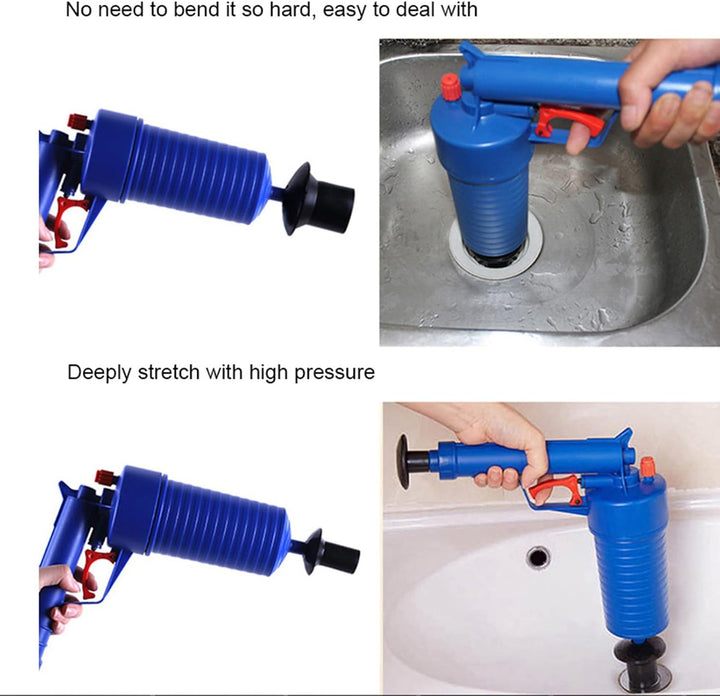 No need to bend it so hard, easy to deal with

Deeply stretch with high pressure