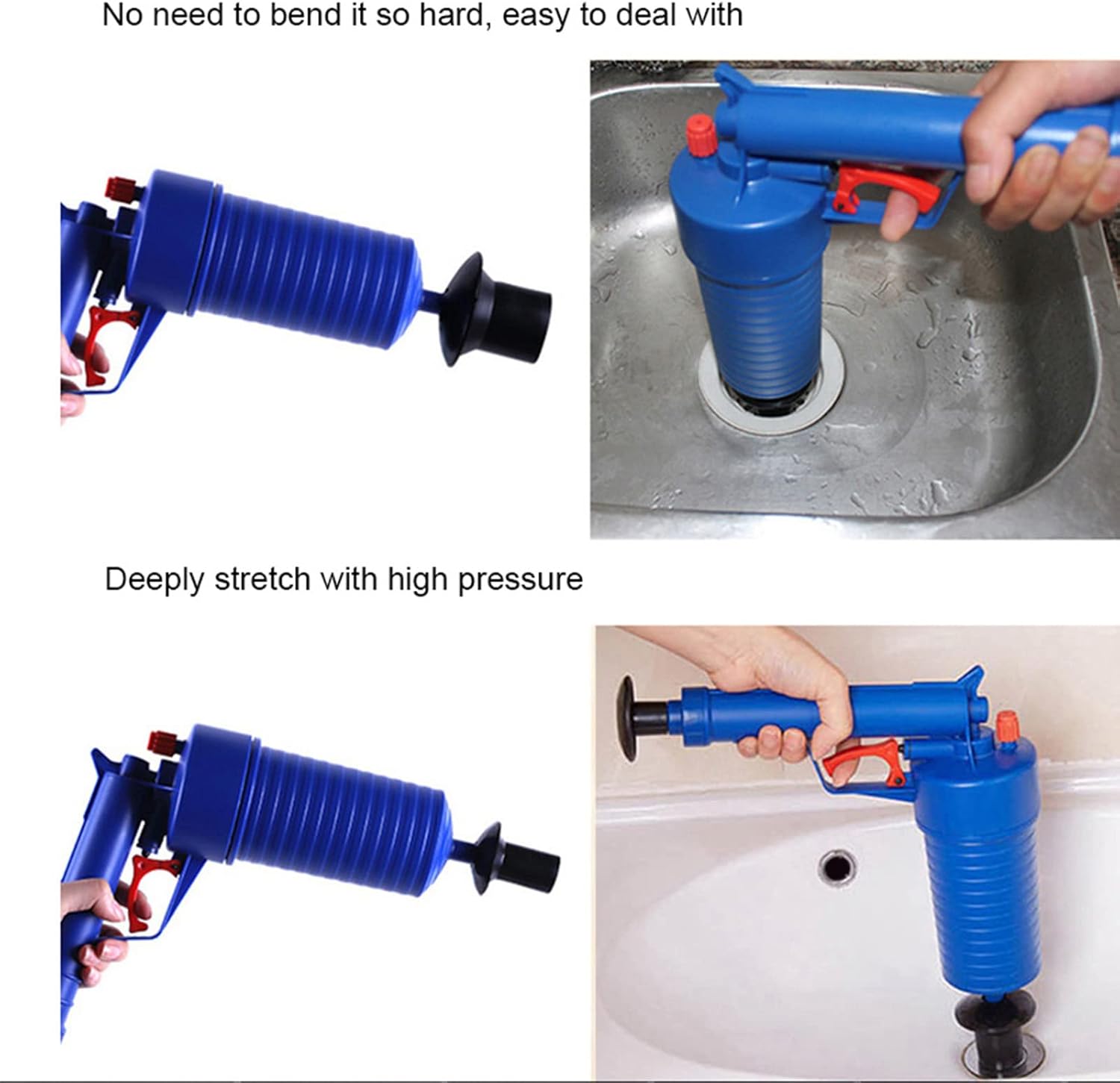 No need to bend it so hard, easy to deal with

Deeply stretch with high pressure