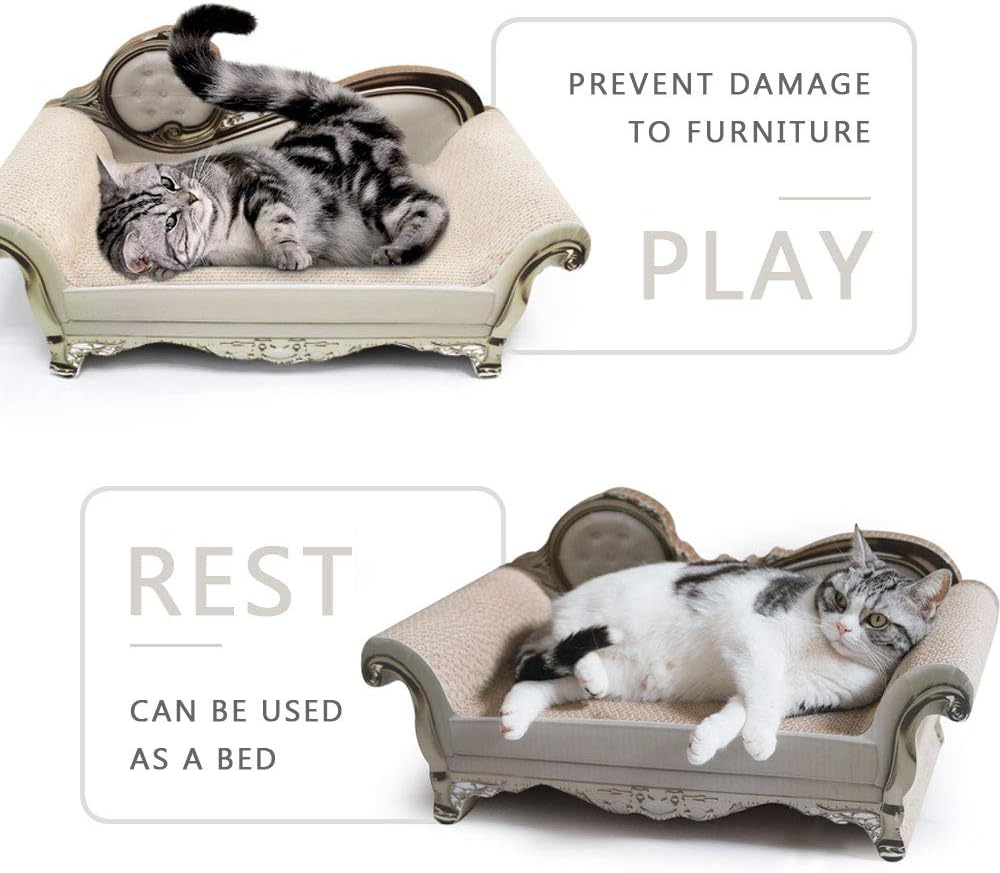 PREVENT DAMAGE
TO FURNITURE

PLAY

REST

CAN BE USED
AS A BED