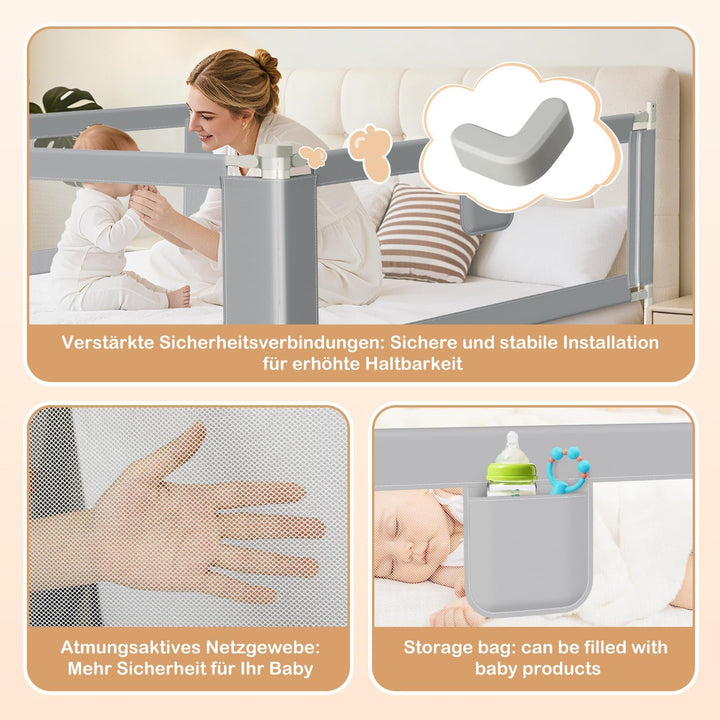 Verstärkte Sicherheitsverbindungen: Sichere und stabile Installation für erhöhte Haltbarkeit

Atmungsaktives Netzgewebe: Mehr Sicherheit für Ihr Baby

Storage bag: can be filled with baby products