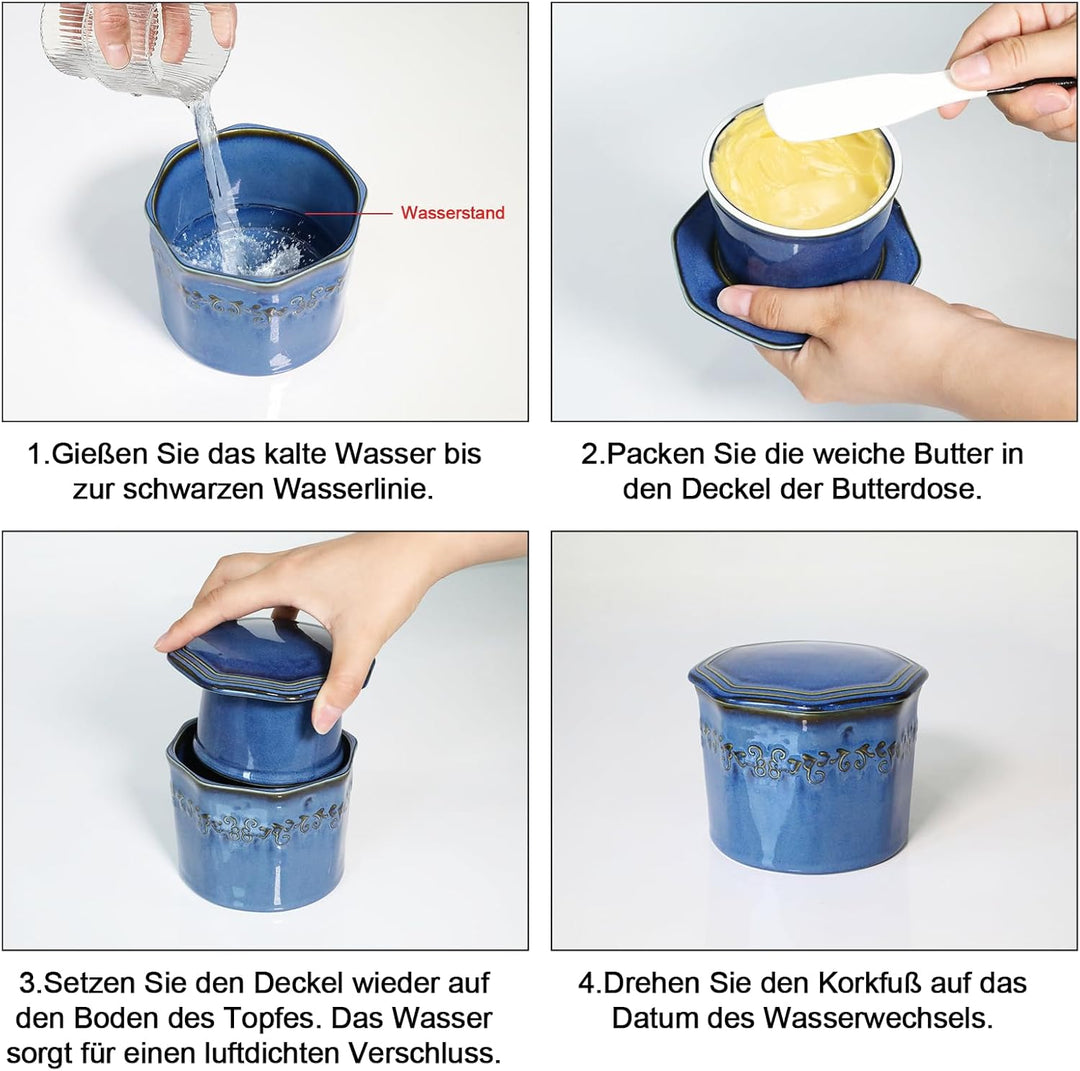 Wasserstand

1.Gießen Sie das kalte Wasser bis zur schwarzen Wasserlinie.

2.Packen Sie die weiche Butter in den Deckel der Butterdose.

3.Setzen Sie den Deckel wieder auf den Boden des Topfes. Das Wasser sorgt für einen luftdichten Verschluss.

4.Drehen Sie den Korkfuß auf das Datum des Wasserwechsels.