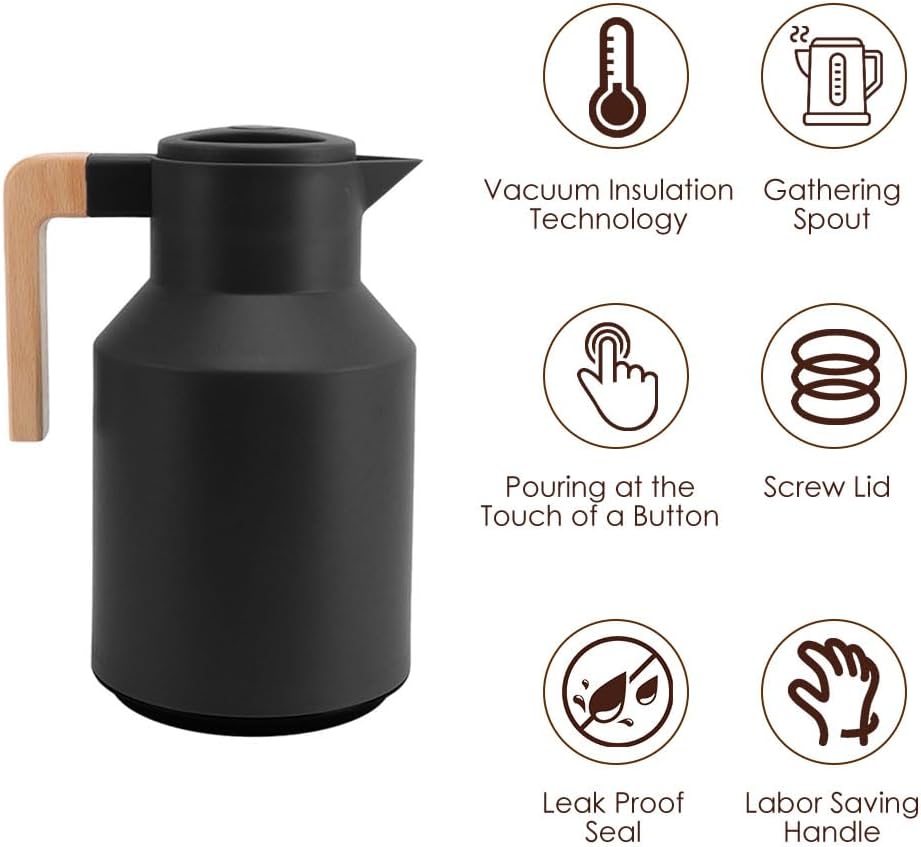 Vacuum Insulation Technology

Gathering Spout

Pouring at the Touch of a Button

Screw Lid

Leak Proof Seal

Labor Saving Handle