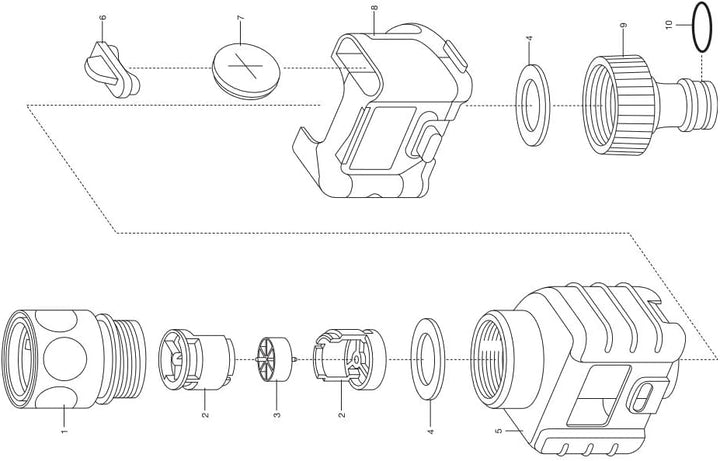 6
7
8
4
9
10
1
2
3
2
4
5