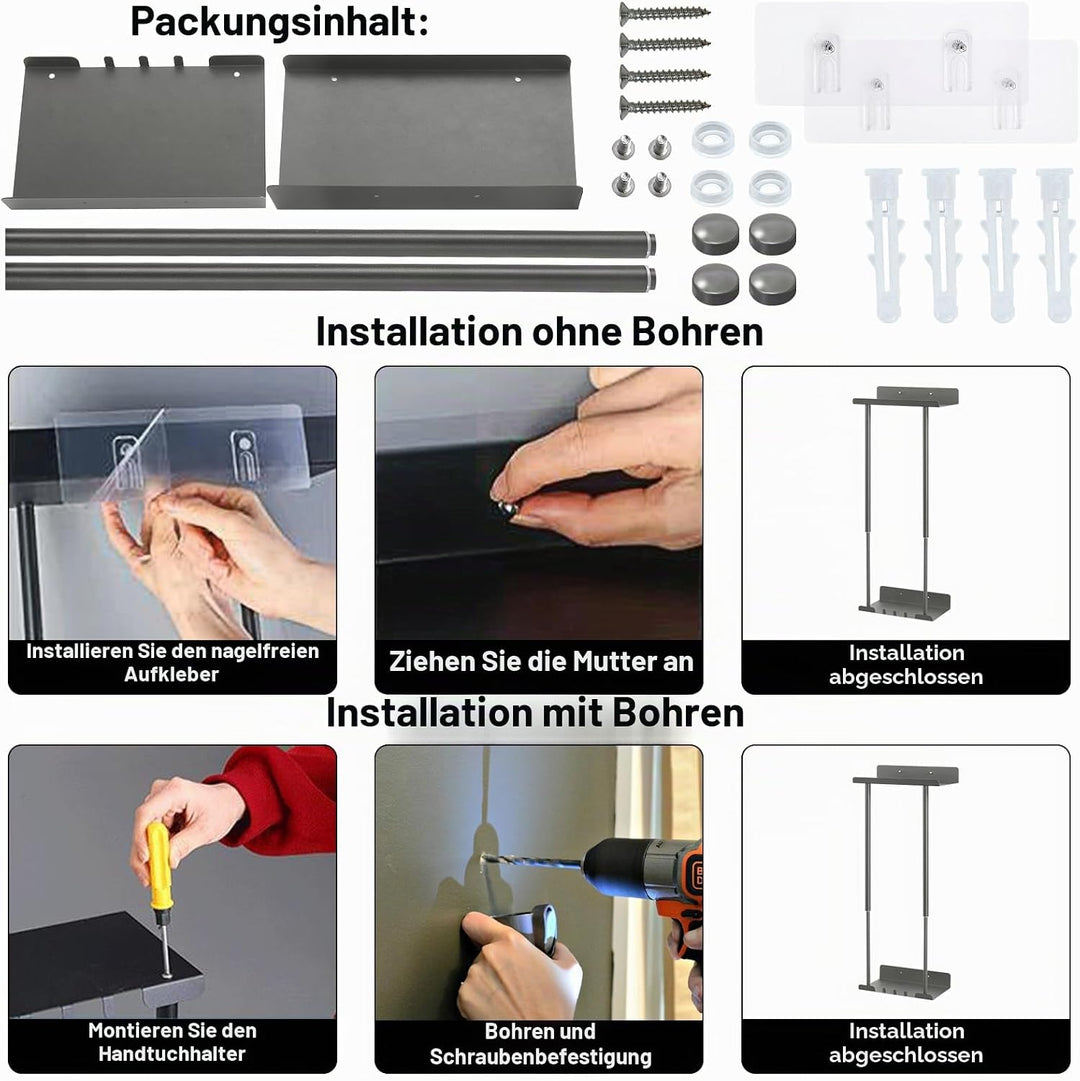 Packungsinhalt:

Installation ohne Bohren

Installieren Sie den nagelfreien Aufkleber

Ziehen Sie die Mutter an

Installation abgeschlossen

Installation mit Bohren

Montieren Sie den Handtuchhalter

Bohren und Schraubenbefestigung

Installation abgeschlossen