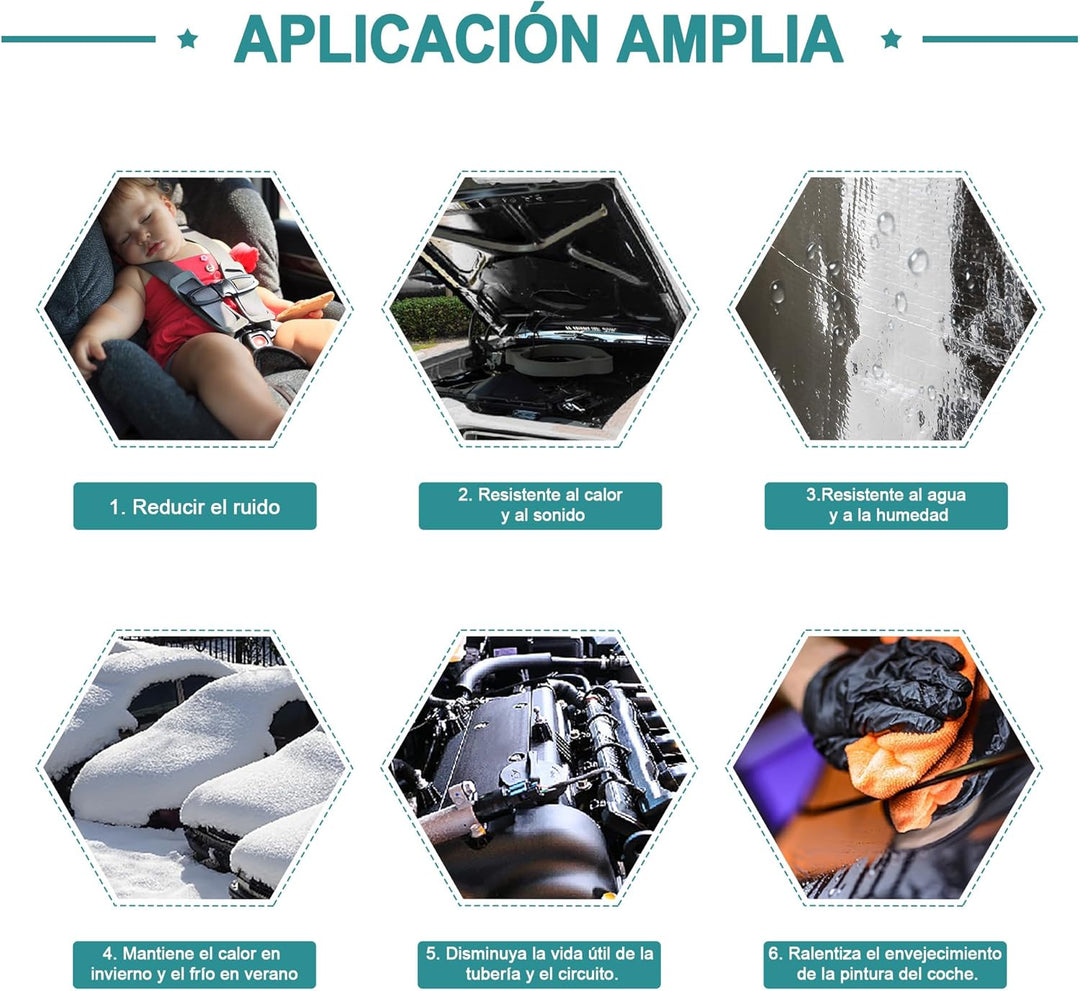 APLICACIÓN AMPLIA

1. Reducir el ruido

2. Resistente al calor y al sonido

3.Resistente al agua y a la humedad

4. Mantiene el calor en invierno y el frío en verano

5. Disminuya la vida útil de la tubería y el circuito.

6. Ralentiza el envejecimiento de la pintura del coche.