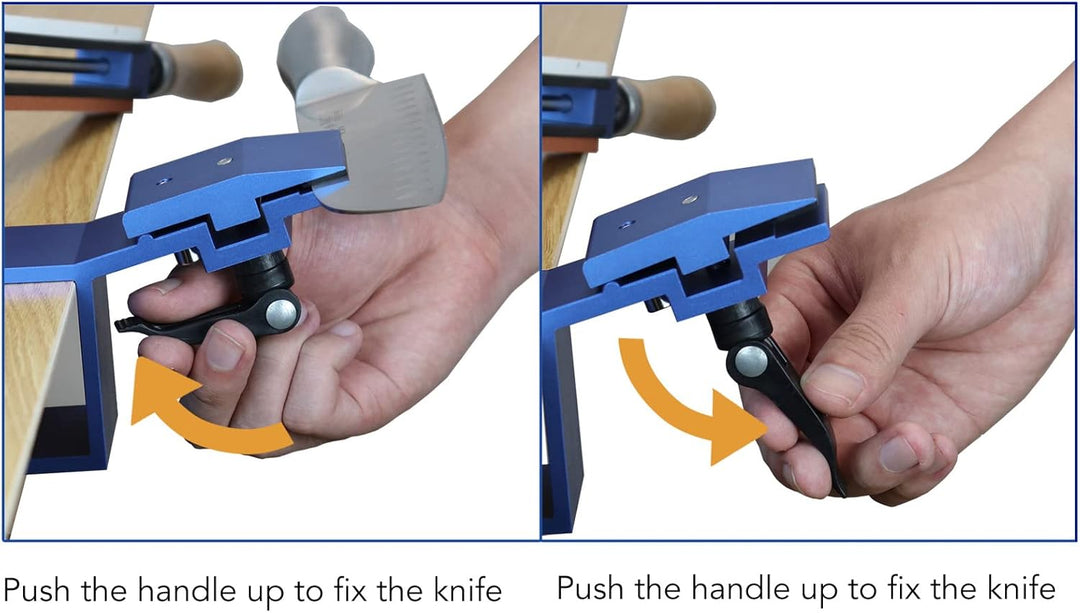 Push the handle up to fix the knife

Push the handle up to fix the knife