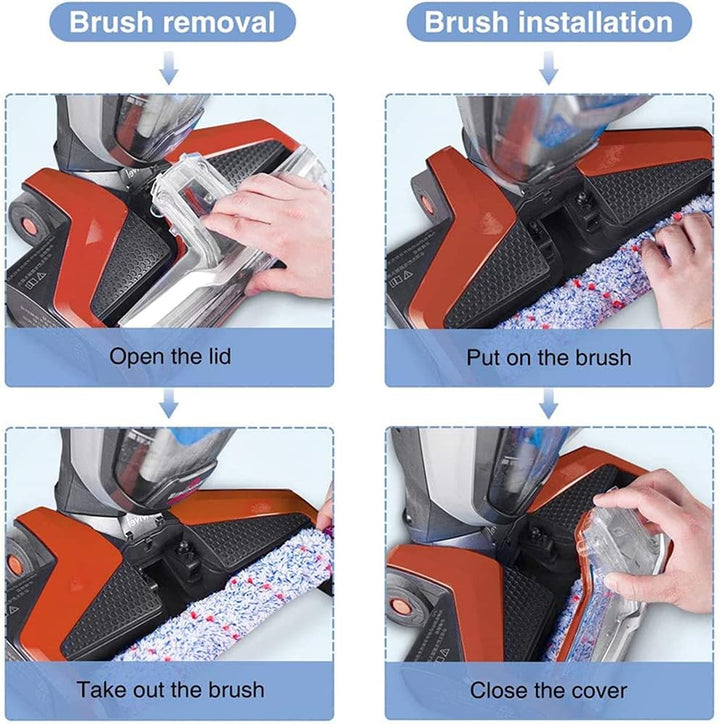 Brush removal

Open the lid

Take out the brush

Brush installation

Put on the brush

Close the cover