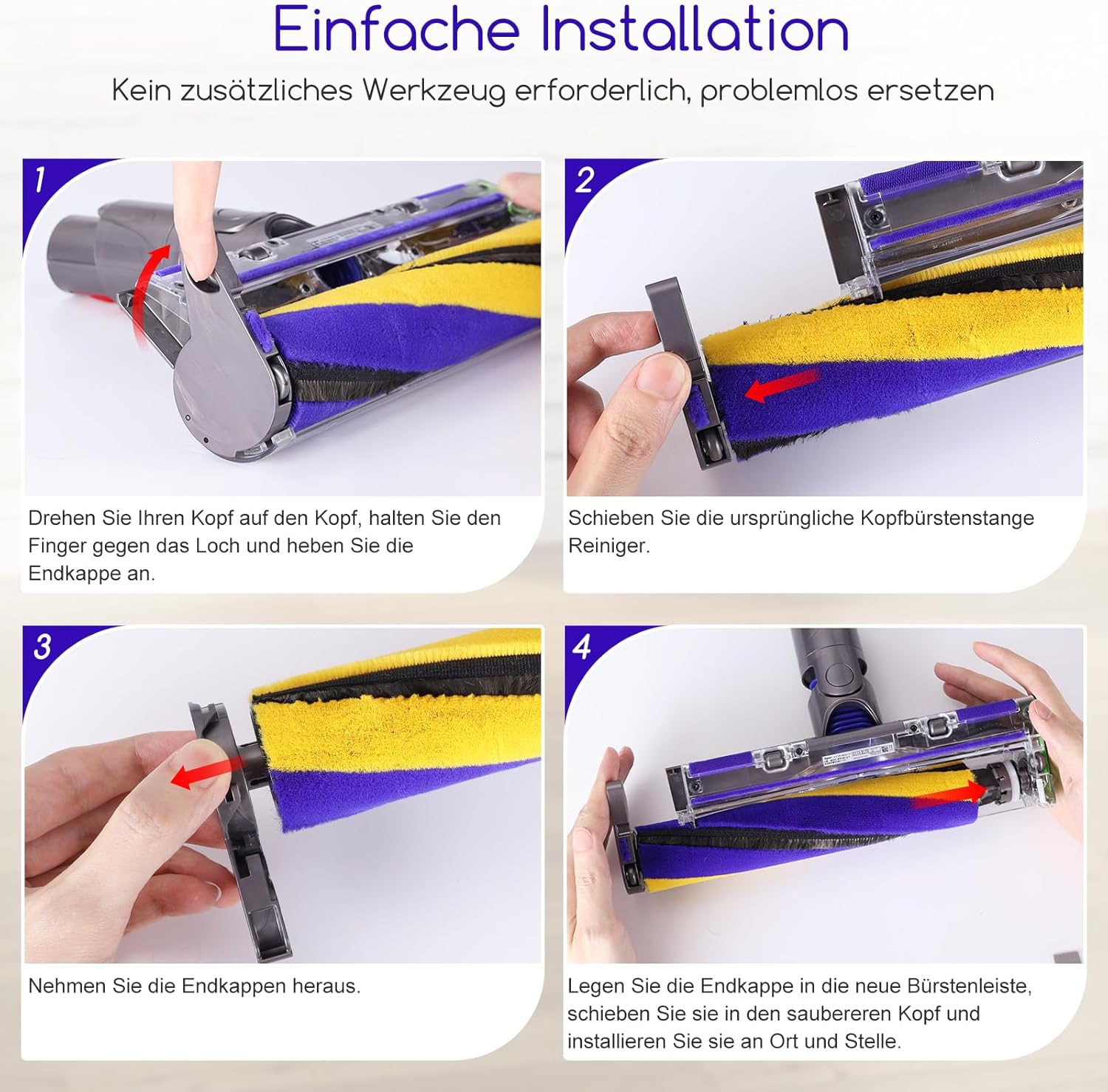 Einfache Installation

Kein zusätzliches Werkzeug erforderlich, problemlos ersetzen

1

Drehen Sie Ihren Kopf auf den Kopf, halten Sie den Finger gegen das Loch und heben Sie die Endkappe an.

2

Schieben Sie die ursprüngliche Kopfbürstenstange Reiniger.

3

Nehmen Sie die Endkappen heraus.

4

Legen Sie die Endkappe in die neue Bürstenleiste, schieben Sie sie in den saubereren Kopf und installieren Sie sie an Ort und Stelle.