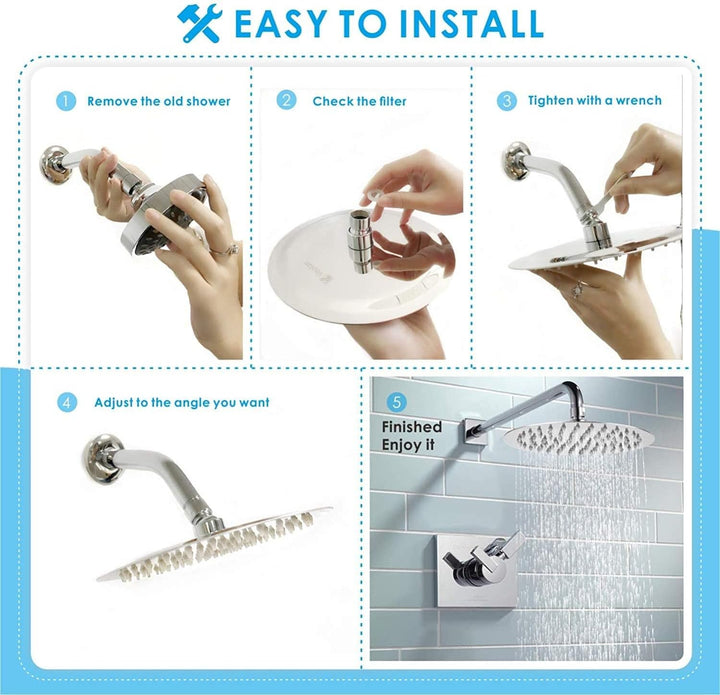 EASY TO INSTALL

1 Remove the old shower

2 Check the filter

3 Tighten with a wrench

4 Adjust to the angle you want

5 Finished Enjoy it