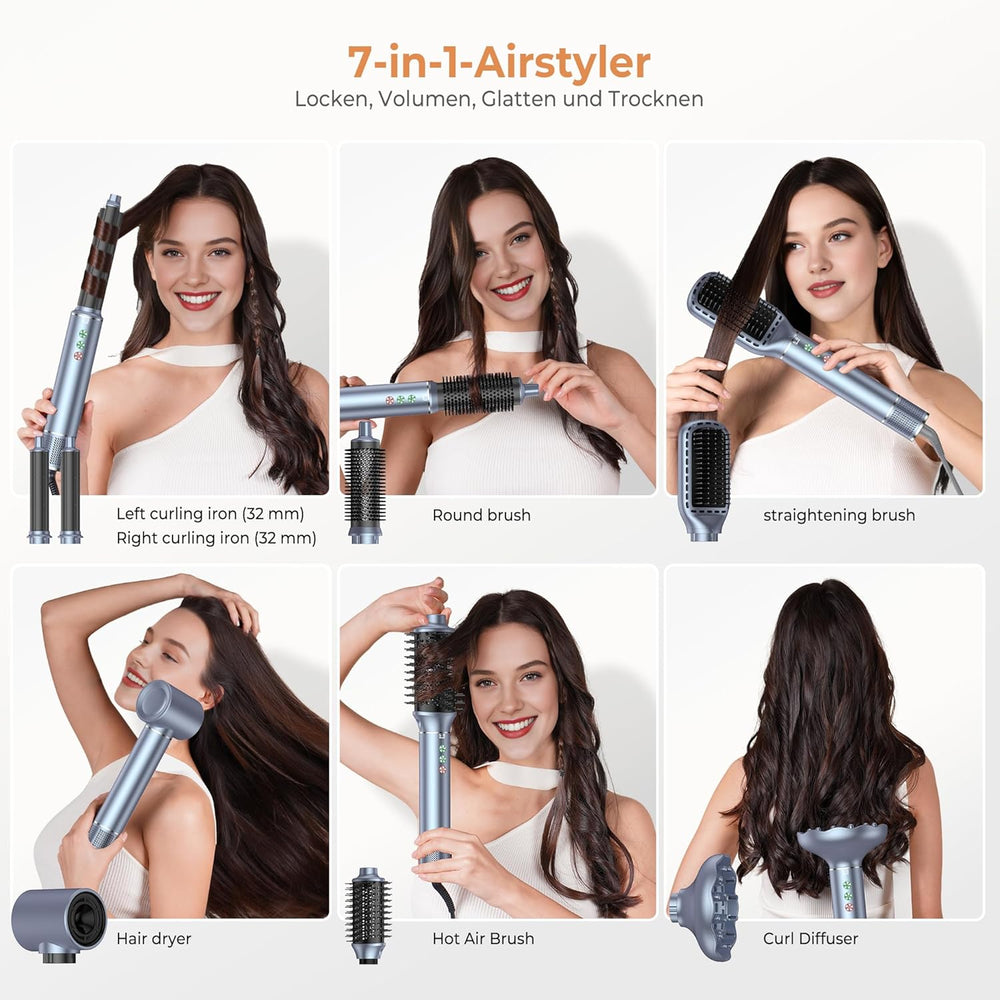 7-in-1-Airstyler
Locken, Volumen, Glatten und Trocknen

Left curling iron (32 mm)
Right curling iron (32 mm)

Round brush

straightening brush

Hair dryer

Hot Air Brush

Curl Diffuser