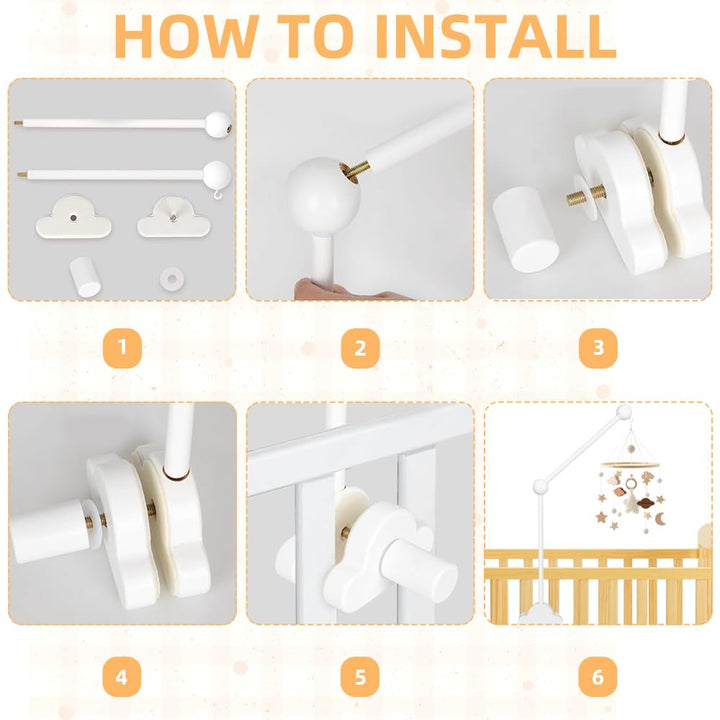 HOW TO INSTALL

1

2

3

4

5

6