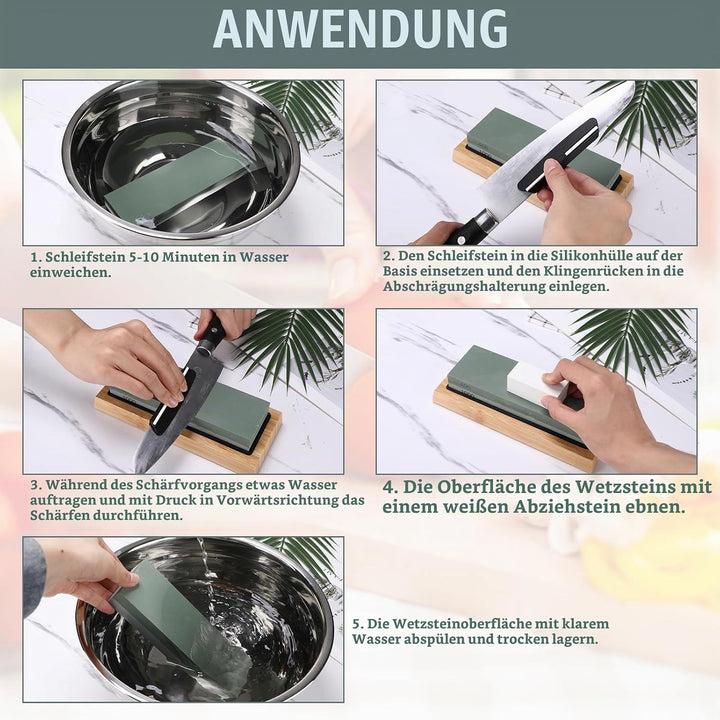 ANWENDUNG

1. Schleifstein 5-10 Minuten in Wasser einweichen.

2. Den Schleifstein in die Silikonhülle auf der Basis einsetzen und den Klingenrücken in die Abschrägungshalterung einlegen.

3. Während des Schärfvorgangs etwas Wasser auftragen und mit Druck in Vorwärtsrichtung das Schärfen durchführen.

4. Die Oberfläche des Wetzsteins mit einem weißen Abziehstein ebnen.

5. Die Wetzsteinoberfläche mit klarem Wasser abspülen und trocken lagern.