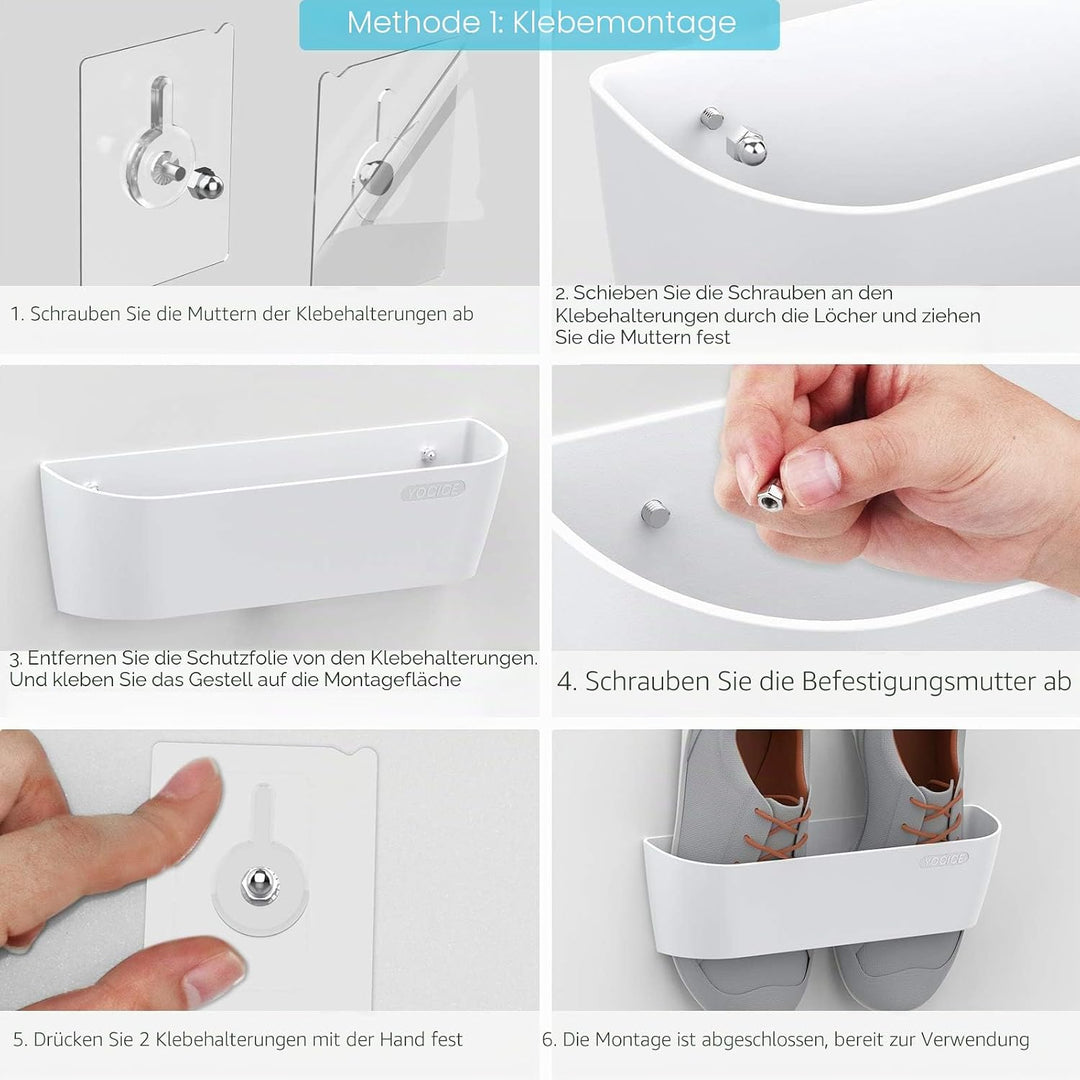 Methode 1: Klebemontage

1. Schrauben Sie die Muttern der Klebehalterungen ab

2. Schieben Sie die Schrauben an den Klebehalterungen durch die Löcher und ziehen Sie die Muttern fest

YOCICE

3. Entfernen Sie die Schutzfolie von den Klebehalterungen. Und kleben Sie das Gestell auf die Montagefläche

4. Schrauben Sie die Befestigungsmutter ab

5. Drücken Sie 2 Klebehalterungen mit der Hand fest

YOCICE

6. Die Montage ist abgeschlossen, bereit zur Verwendung