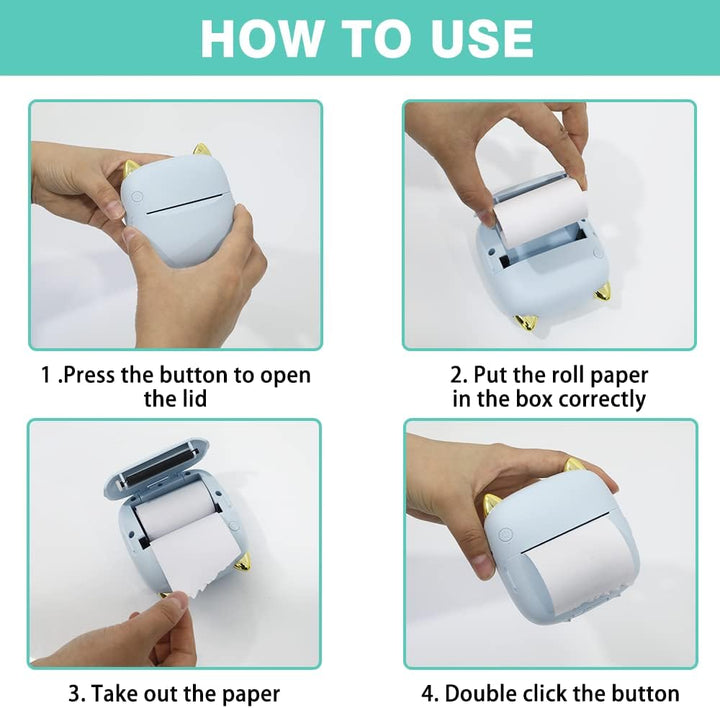 HOW TO USE

1 .Press the button to open the lid

2. Put the roll paper in the box correctly

3. Take out the paper

4. Double click the button