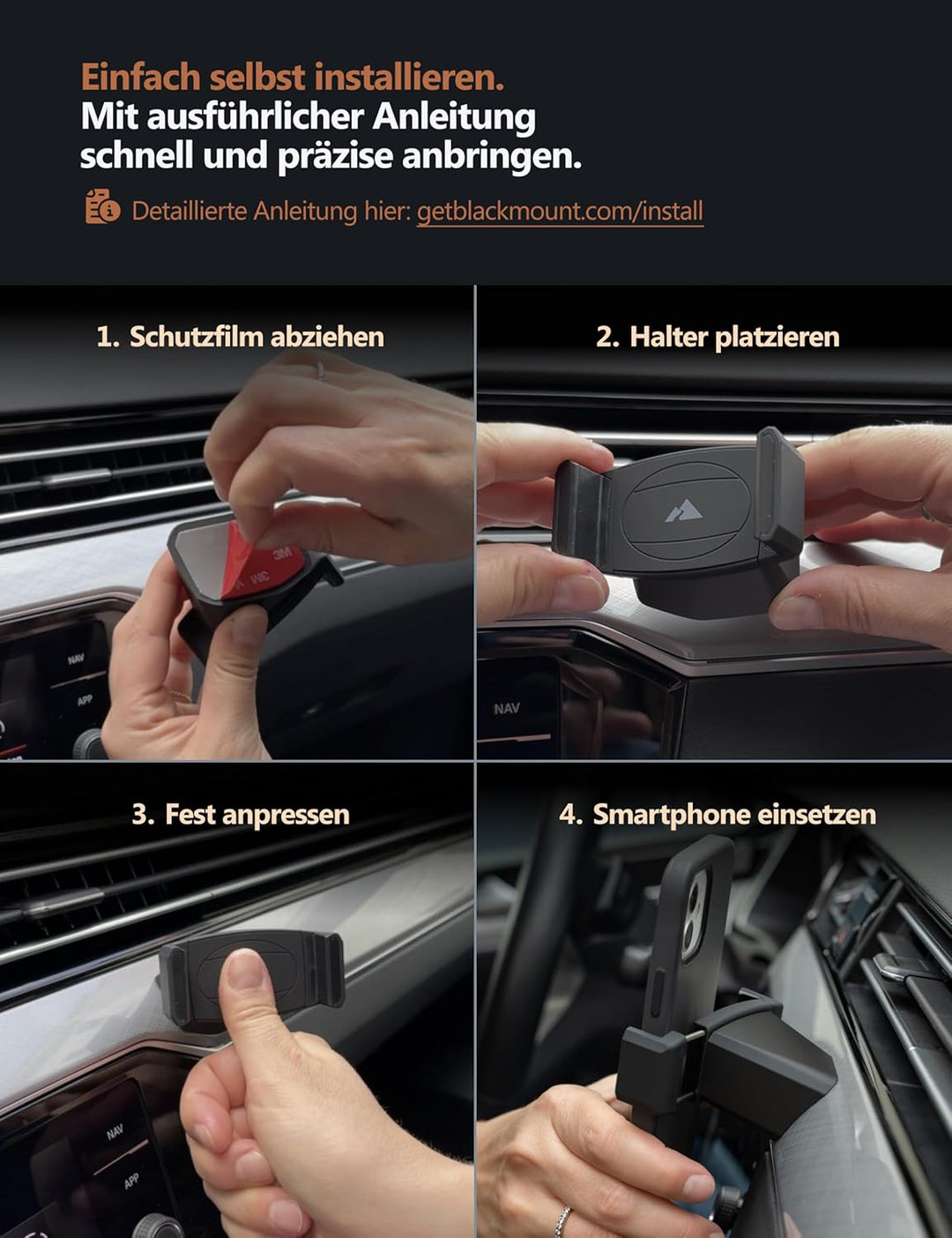 Einfach selbst installieren.
Mit ausführlicher Anleitung schnell und präzise anbringen.

Detaillierte Anleitung hier: getblackmount.com/install

1. Schutzfilm abziehen

3M 3M

NAV
APP

2. Halter platzieren

NAV

3. Fest anpressen

NAV
APP

4. Smartphone einsetzen