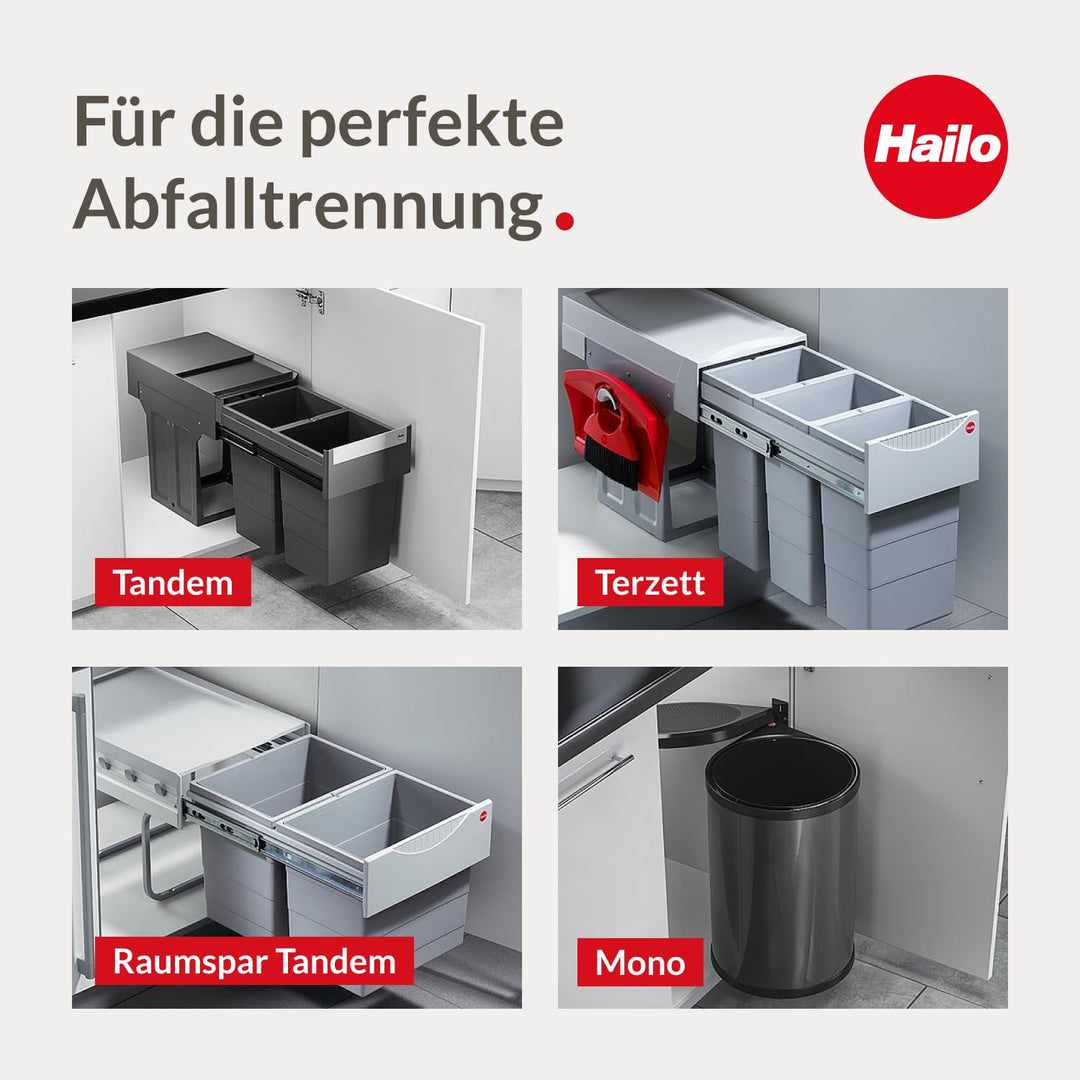 Für die perfekte Abfalltrennung.

Hailo

Tandem

Terzett

Raumspar Tandem

Mono