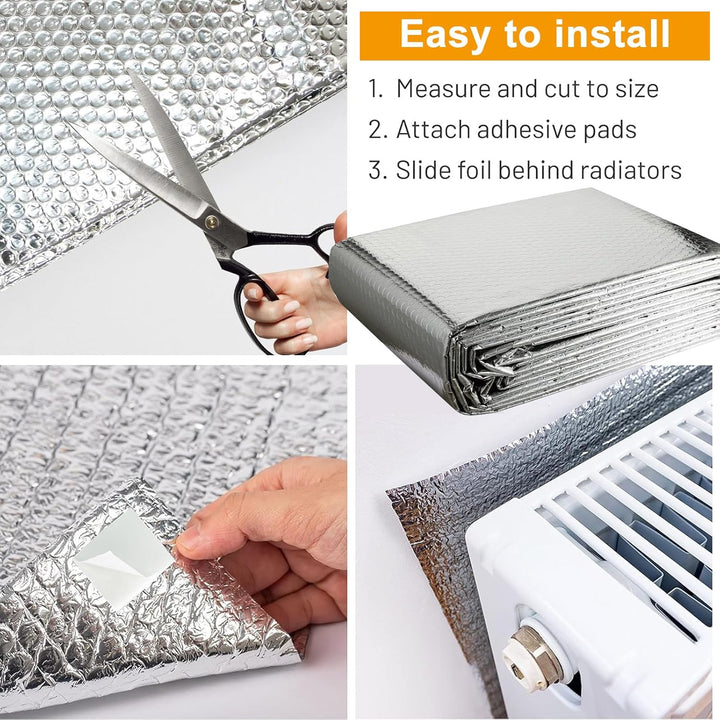 Easy to install

1. Measure and cut to size
2. Attach adhesive pads
3. Slide foil behind radiators