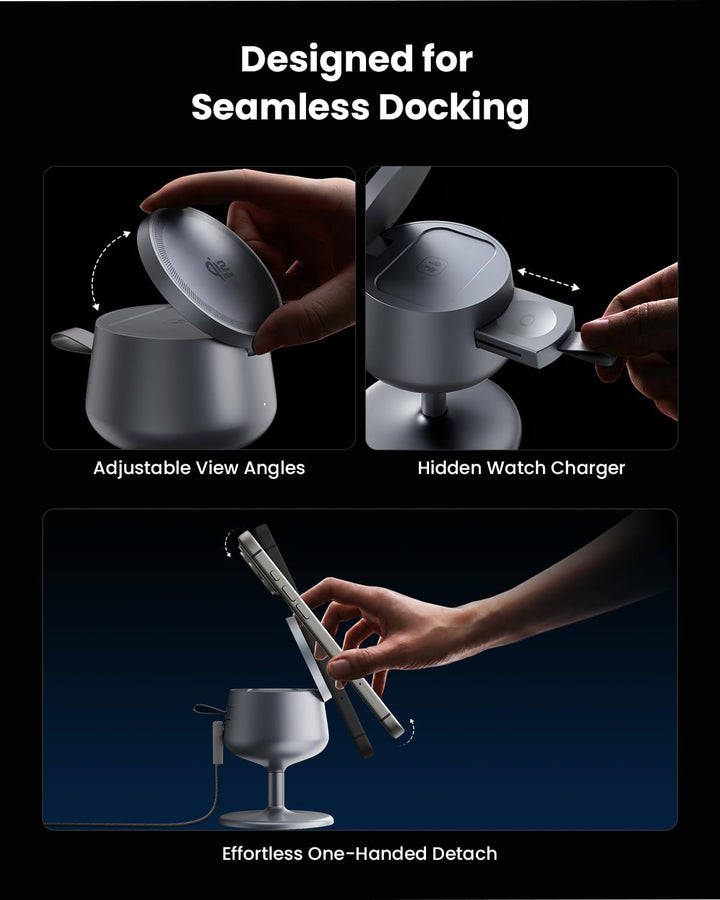 Designed for Seamless Docking

Adjustable View Angles

Hidden Watch Charger

Effortless One-Handed Detach