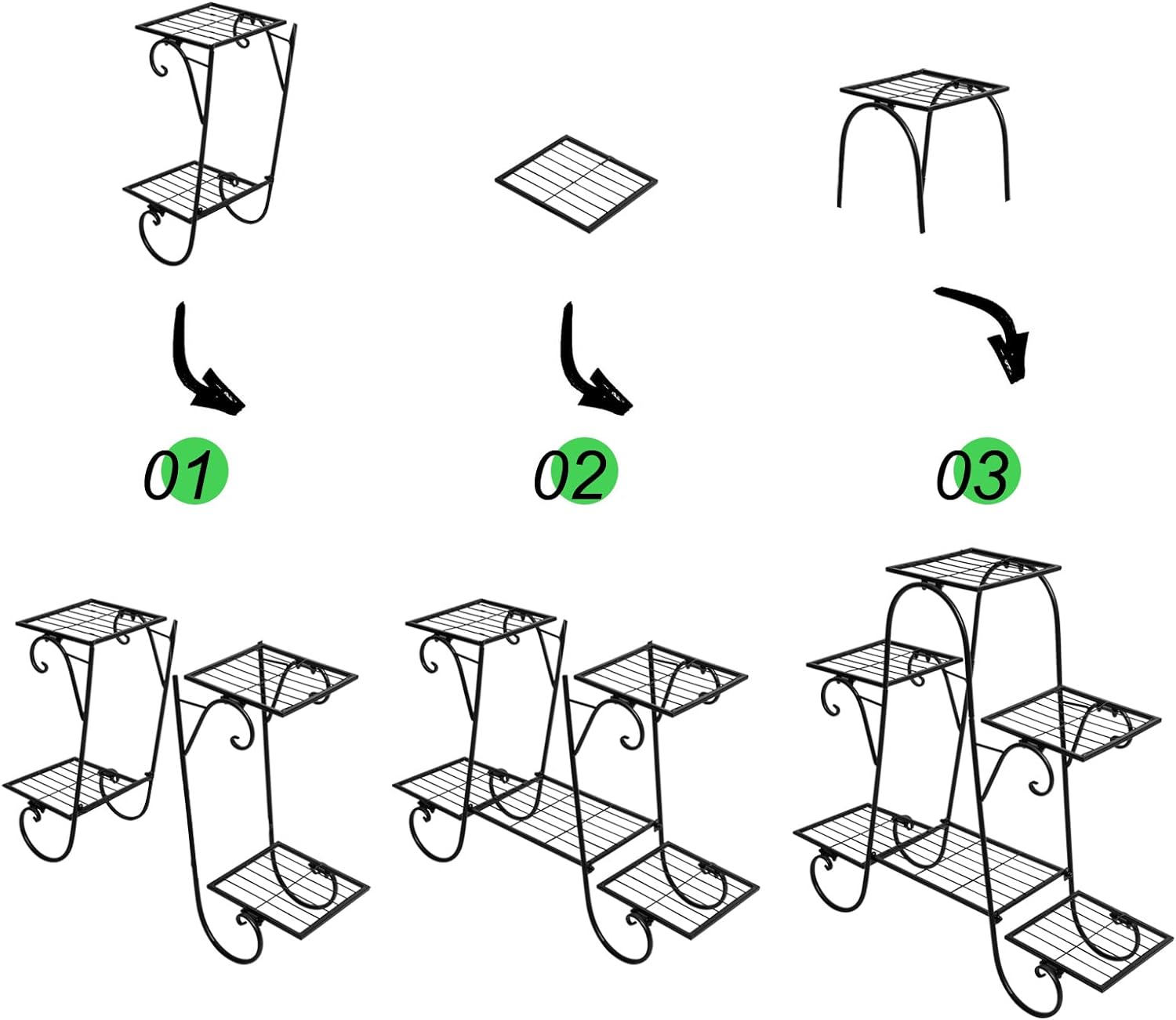 01

02

03