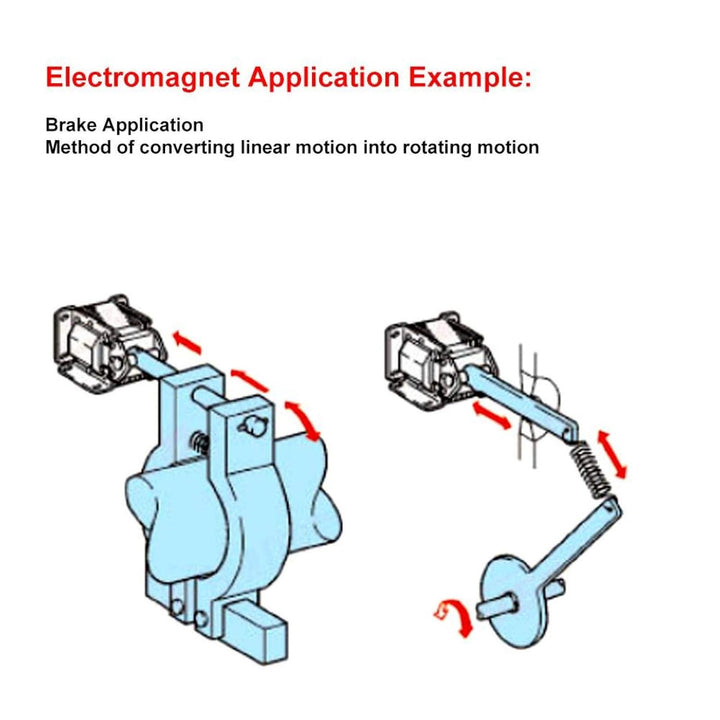 Electromagnet Application Example:

Brake Application
Method of converting linear motion into rotating motion