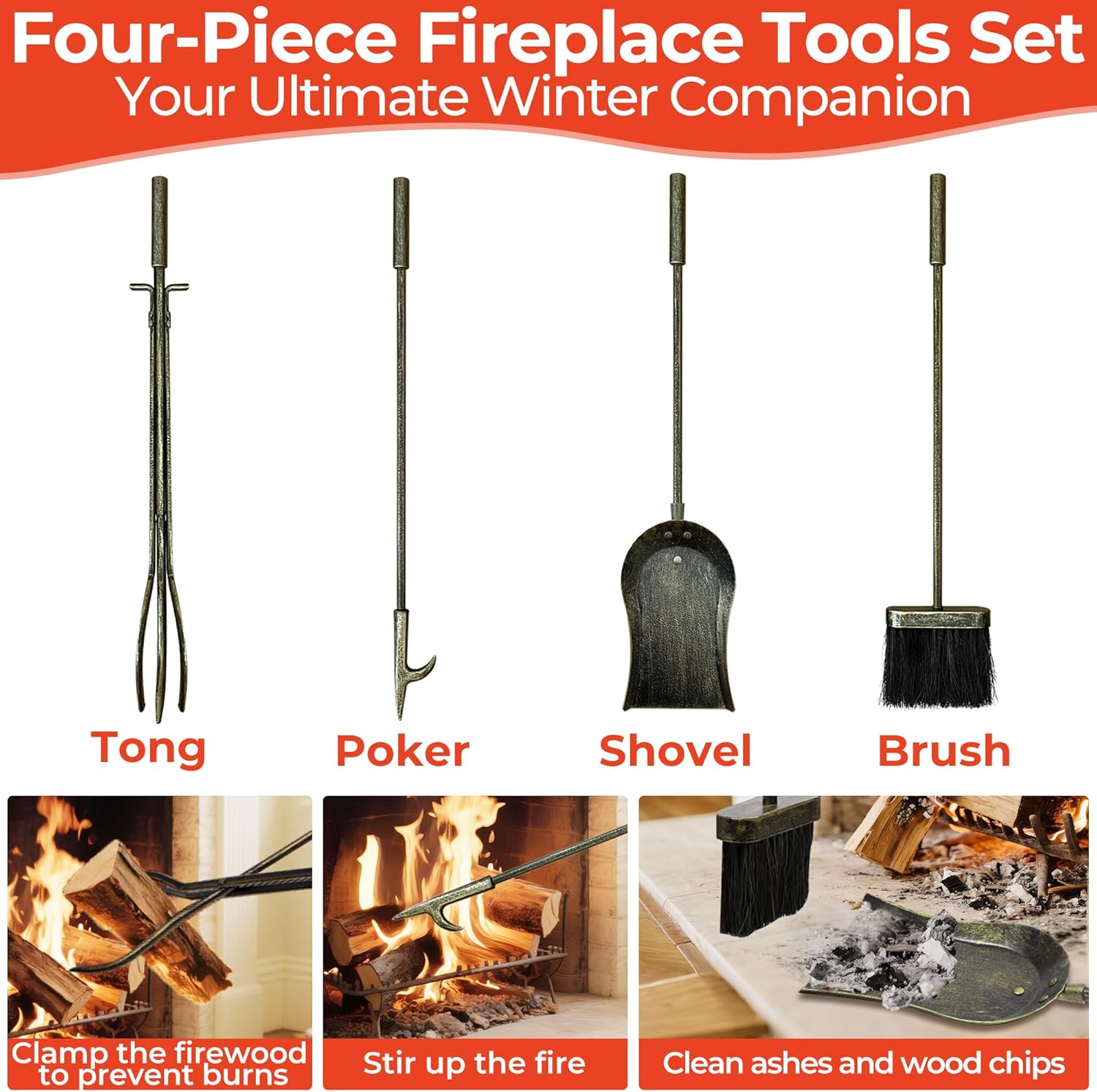 Four-Piece Fireplace Tools Set
Your Ultimate Winter Companion

Tong

Poker

Shovel

Brush

Clamp the firewood to prevent burns

Stir up the fire

Clean ashes and wood chips