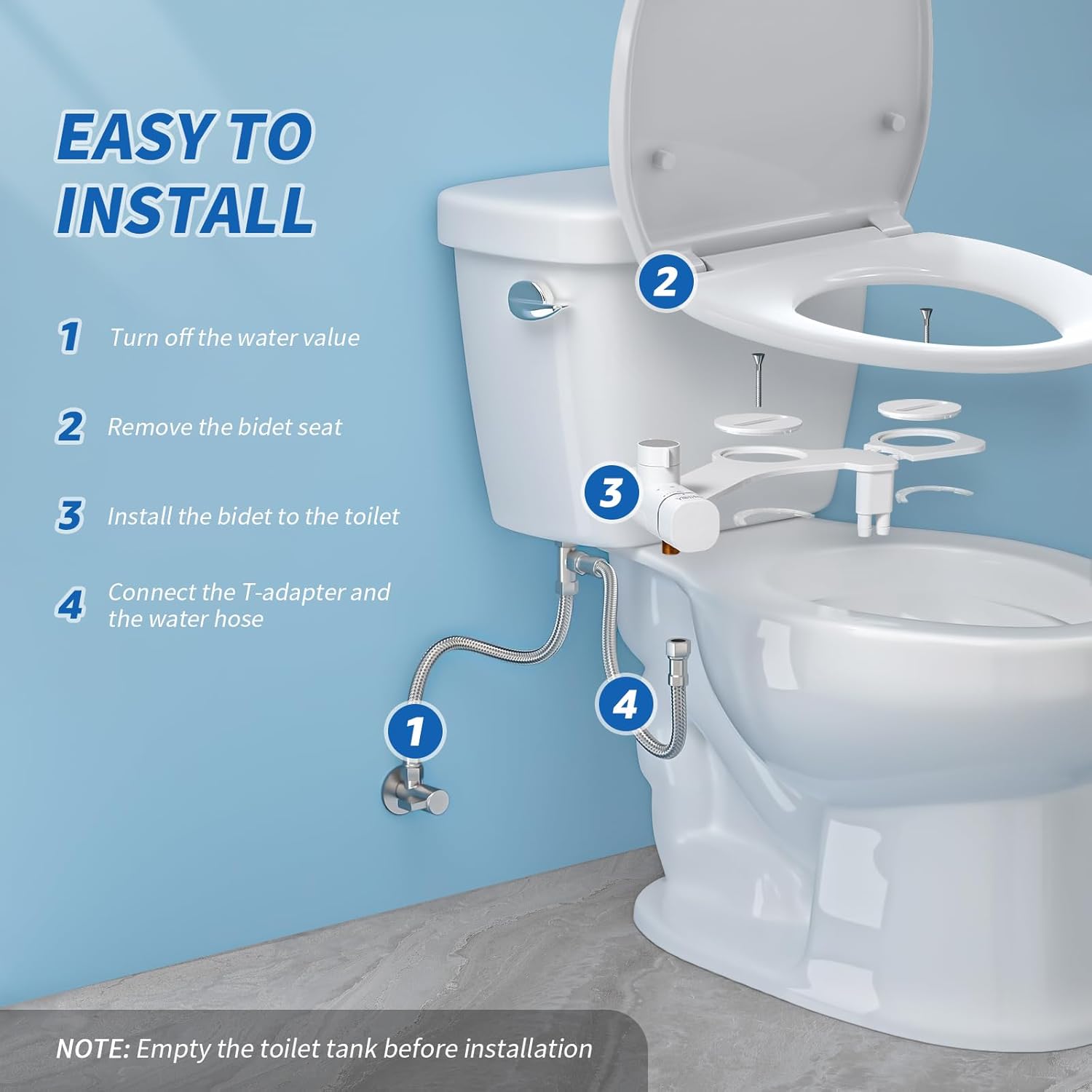 EASY TO INSTALL

1 Turn off the water value

2 Remove the bidet seat

3 Install the bidet to the toilet

4 Connect the T-adapter and the water hose

2

3

1

4

NOTE: Empty the toilet tank before installation