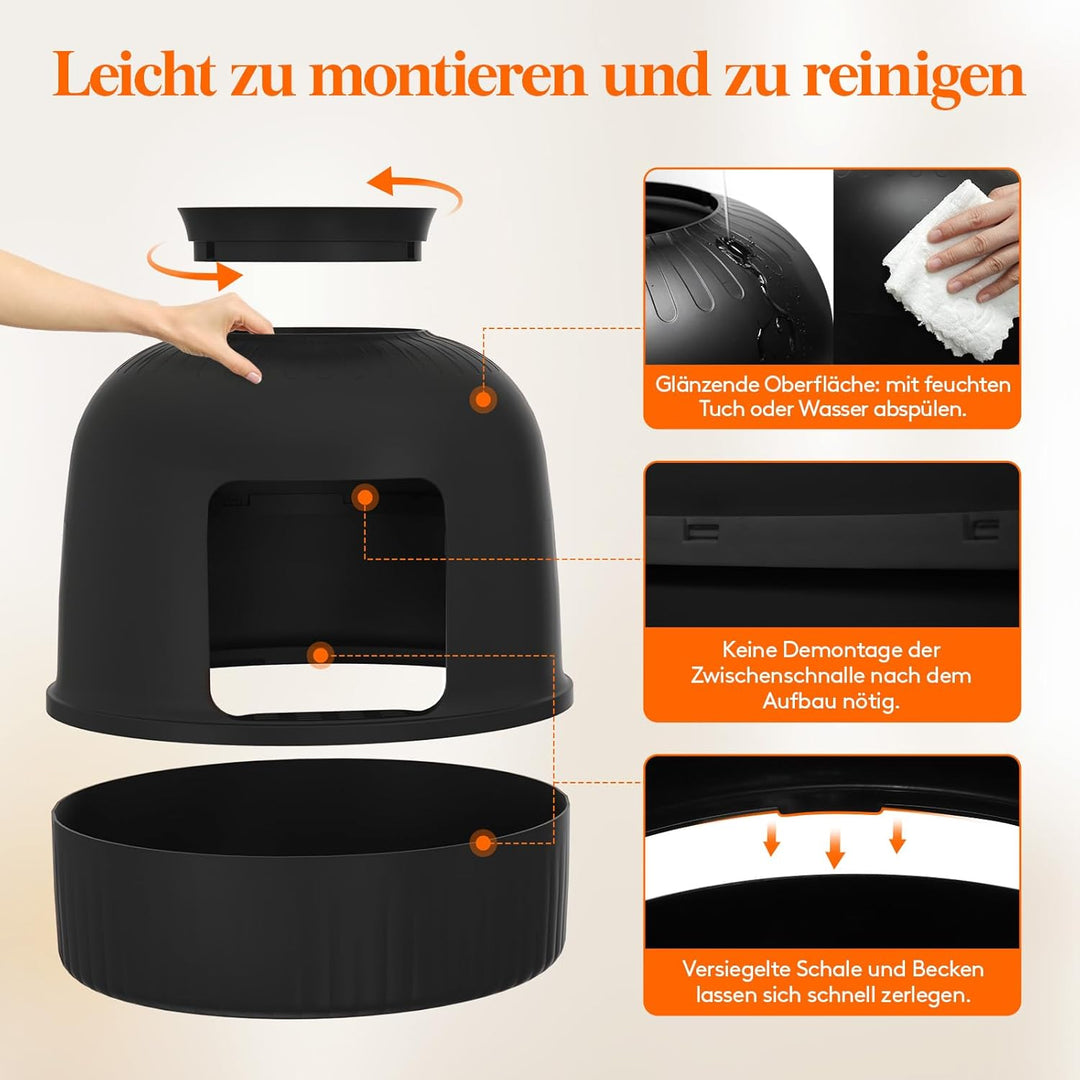 Leicht zu montieren und zu reinigen

Glänzende Oberfläche: mit feuchten Tuch oder Wasser abspülen.

Keine Demontage der Zwischenschnalle nach dem Aufbau nötig.

Versiegelte Schale und Becken lassen sich schnell zerlegen.