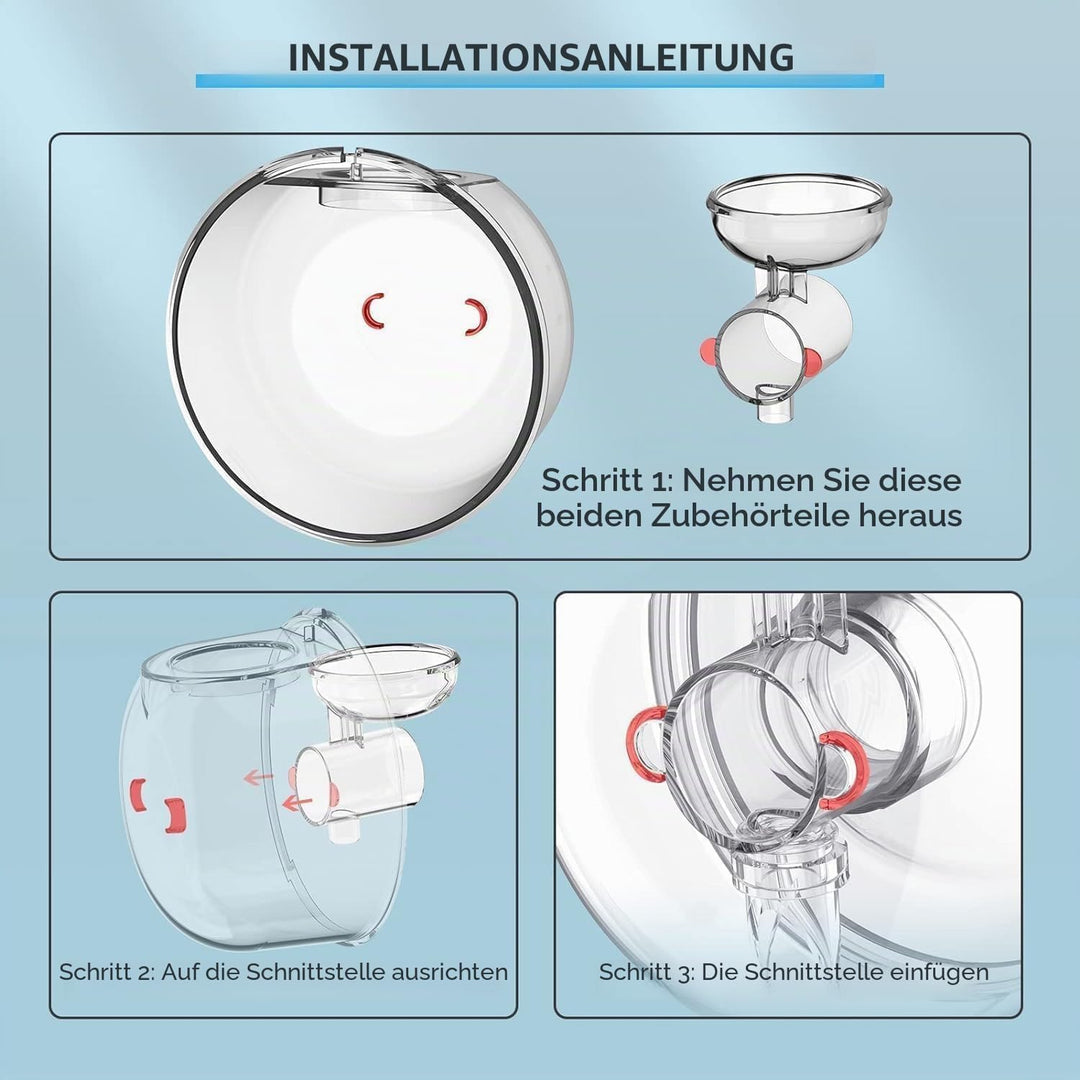 INSTALLATIONSANLEITUNG

Schritt 1: Nehmen Sie diese beiden Zubehörteile heraus

Schritt 2: Auf die Schnittstelle ausrichten

Schritt 3: Die Schnittstelle einfügen