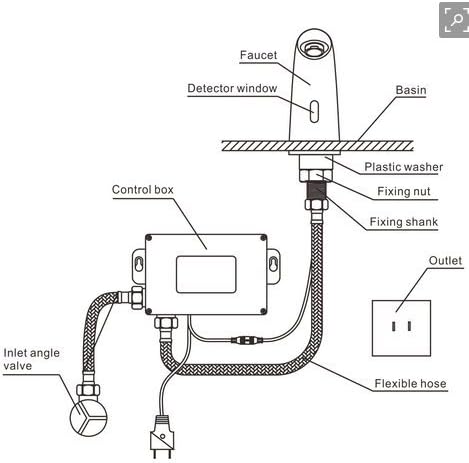 Faucet
Detector window
Basin
Plastic washer
Fixing nut
Fixing shank
Control box
Outlet
Inlet angle valve
Flexible hose