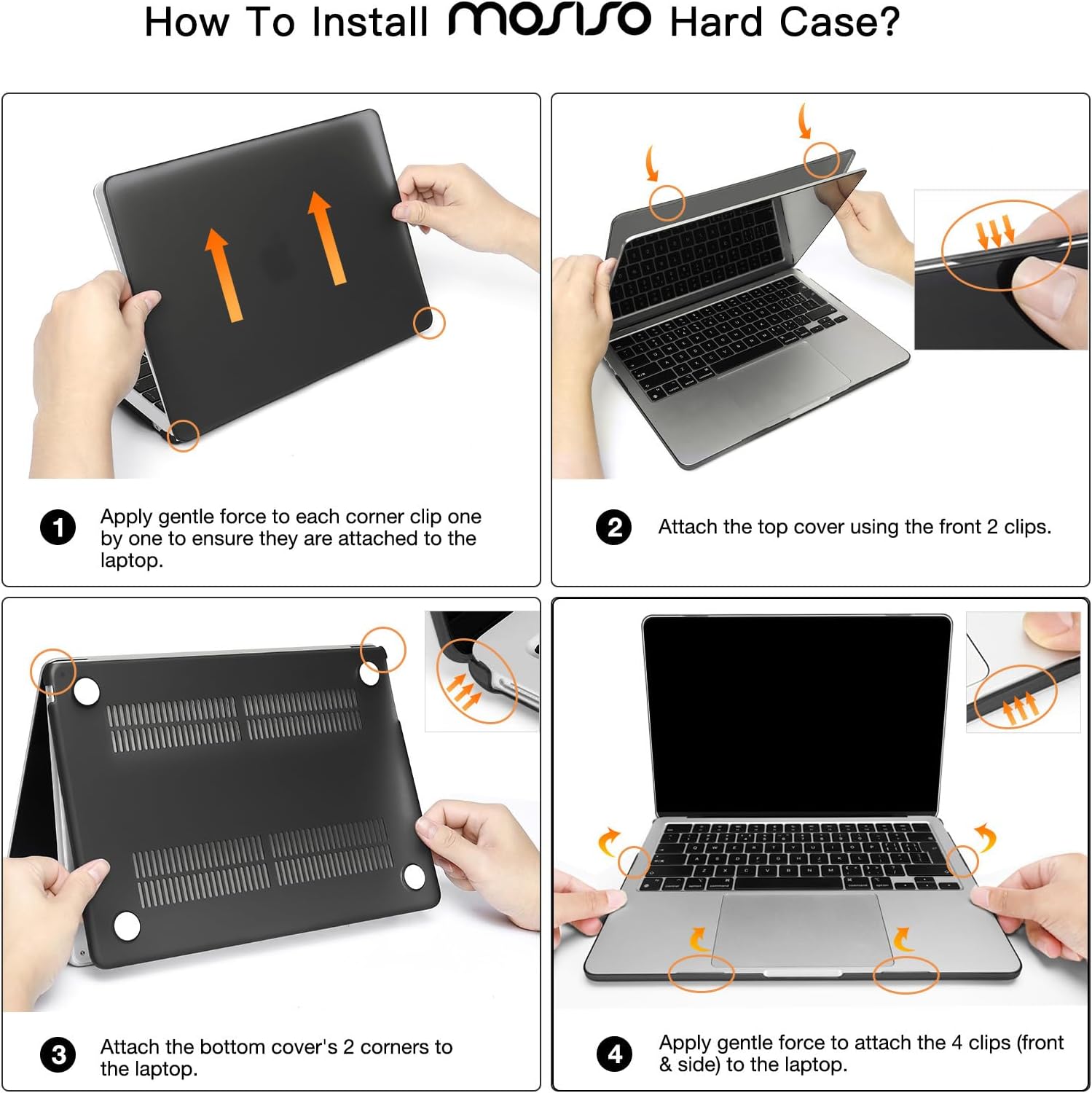 How To Install MOSISO Hard Case?

1 Apply gentle force to each corner clip one by one to ensure they are attached to the laptop.

2 Attach the top cover using the front 2 clips.

3 Attach the bottom cover's 2 corners to the laptop.

4 Apply gentle force to attach the 4 clips (front & side) to the laptop.