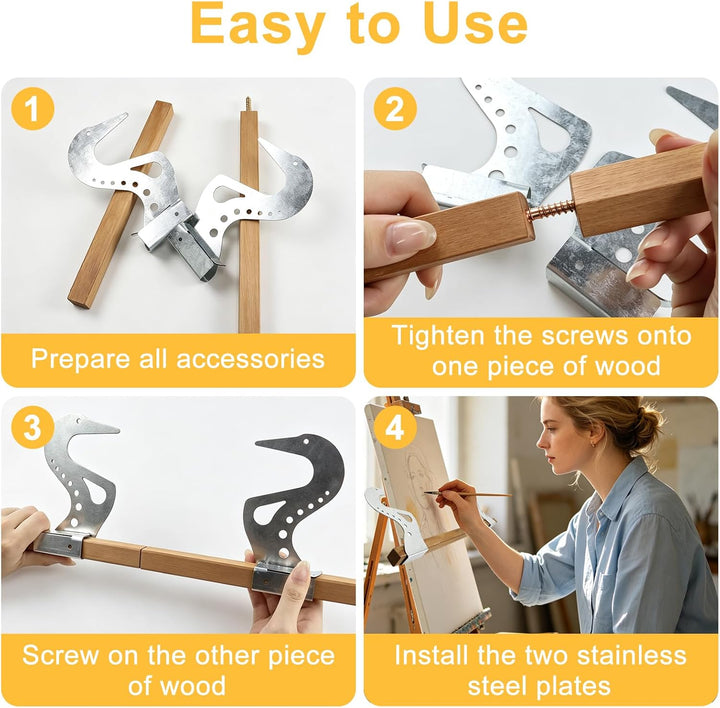 Easy to Use

1

Prepare all accessories

2

Tighten the screws onto one piece of wood

3

Screw on the other piece of wood

4

Install the two stainless steel plates