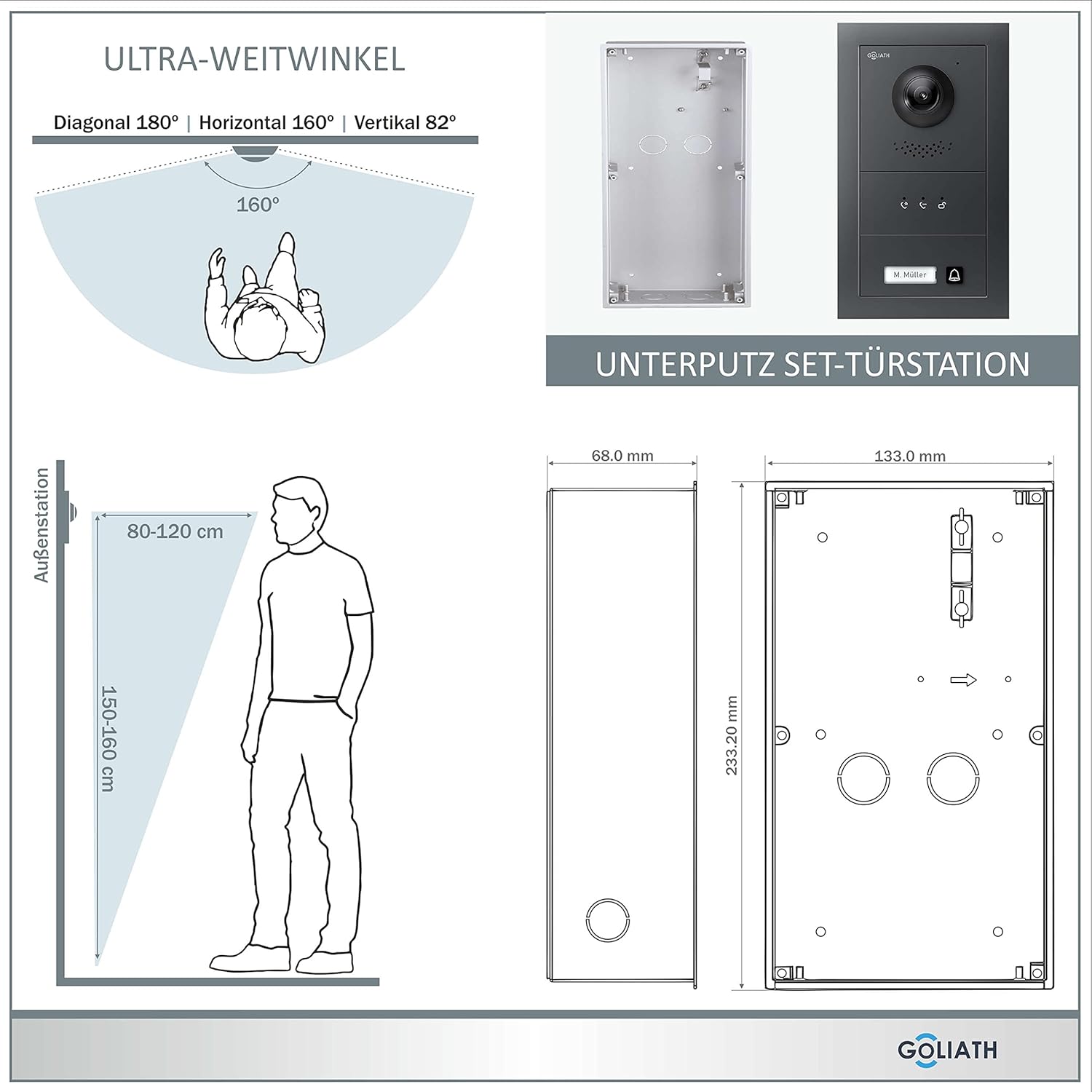 ULTRA-WEITWINKEL

Diagonal 180° | Horizontal 160° | Vertikal 82°

160°

GOLIATH

M. Müller

UNTERPUTZ SET-TÜRSTATION

Außenstation

80-120 cm

150-160 cm

68.0 mm

133.0 mm

233.20 mm

GOLIATH