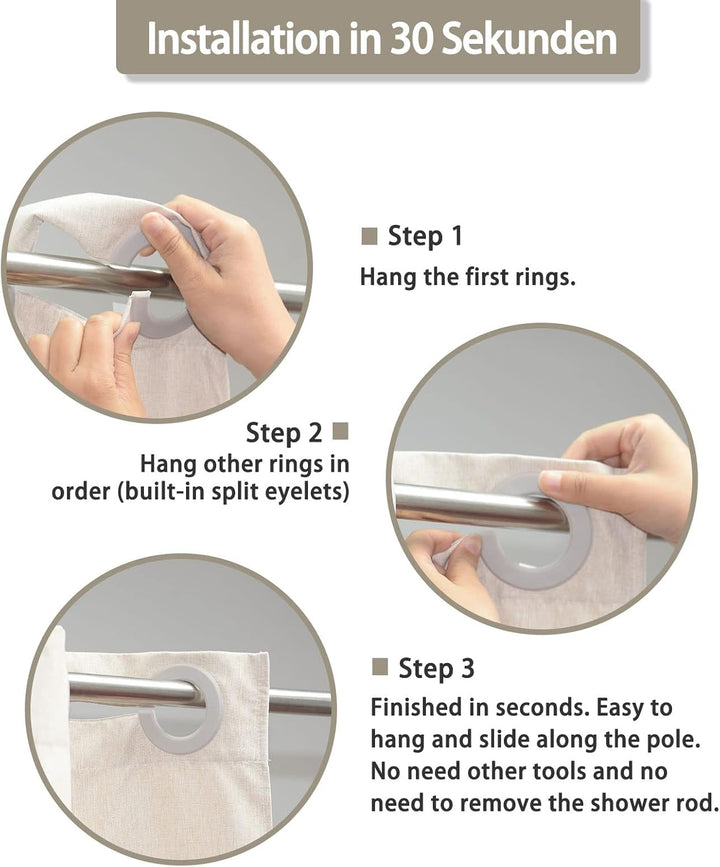 Installation in 30 Sekunden

Step 1
Hang the first rings.

Step 2
Hang other rings in order (built-in split eyelets)

Step 3
Finished in seconds. Easy to hang and slide along the pole. No need other tools and no need to remove the shower rod.