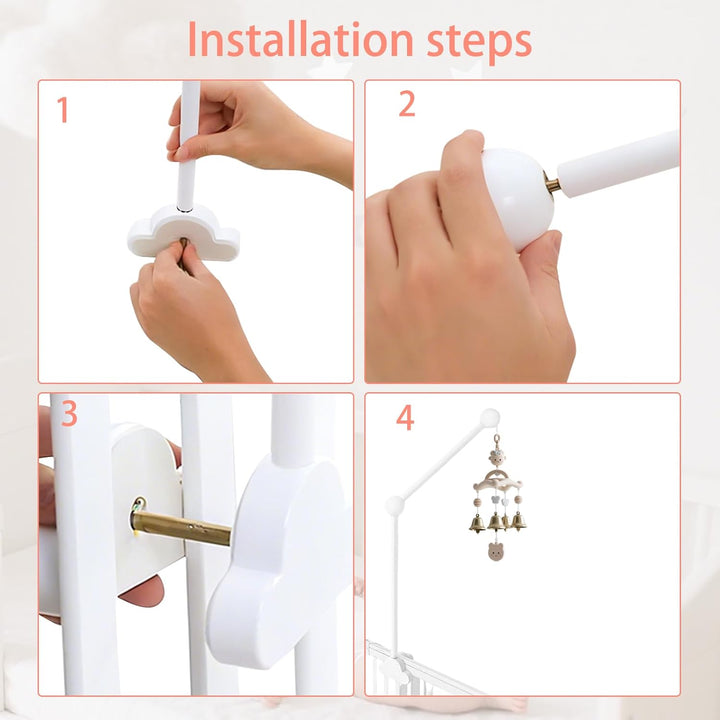 Installation steps

1

2

3

4