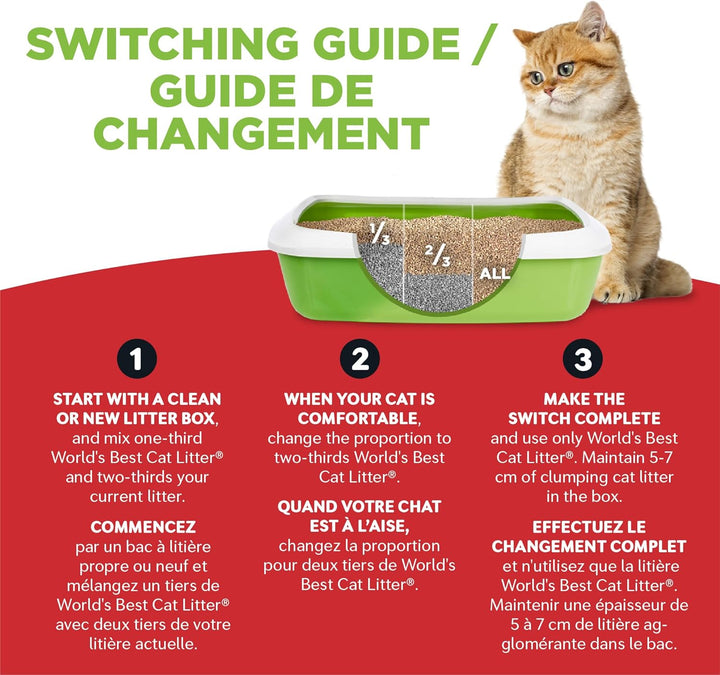 SWITCHING GUIDE / GUIDE DE CHANGEMENT

$\frac{1}{3}$

$\frac{2}{3}$

ALL

1

START WITH A CLEAN OR NEW LITTER BOX, and mix one-third World's Best Cat Litter® and two-thirds your current litter.

COMMENCEZ par un bac à litière propre ou neuf et mélangez un tiers de World's Best Cat Litter® avec deux tiers de votre litière actuelle.

2

WHEN YOUR CAT IS COMFORTABLE, change the proportion to two-thirds World's Best Cat Litter®.

QUAND VOTRE CHAT EST À L'AISE, changez la proportion pour deux tiers de World's Best Cat Litter®.

3

MAKE THE SWITCH COMPLETE and use only World's Best Cat Litter®. Maintain 5-7 cm of clumping cat litter in the box.

EFFECTUEZ LE CHANGEMENT COMPLET et n'utilisez que la litière World's Best Cat Litter®. Maintenir une épaisseur de 5 à 7 cm de litière agglomérante dans le bac.