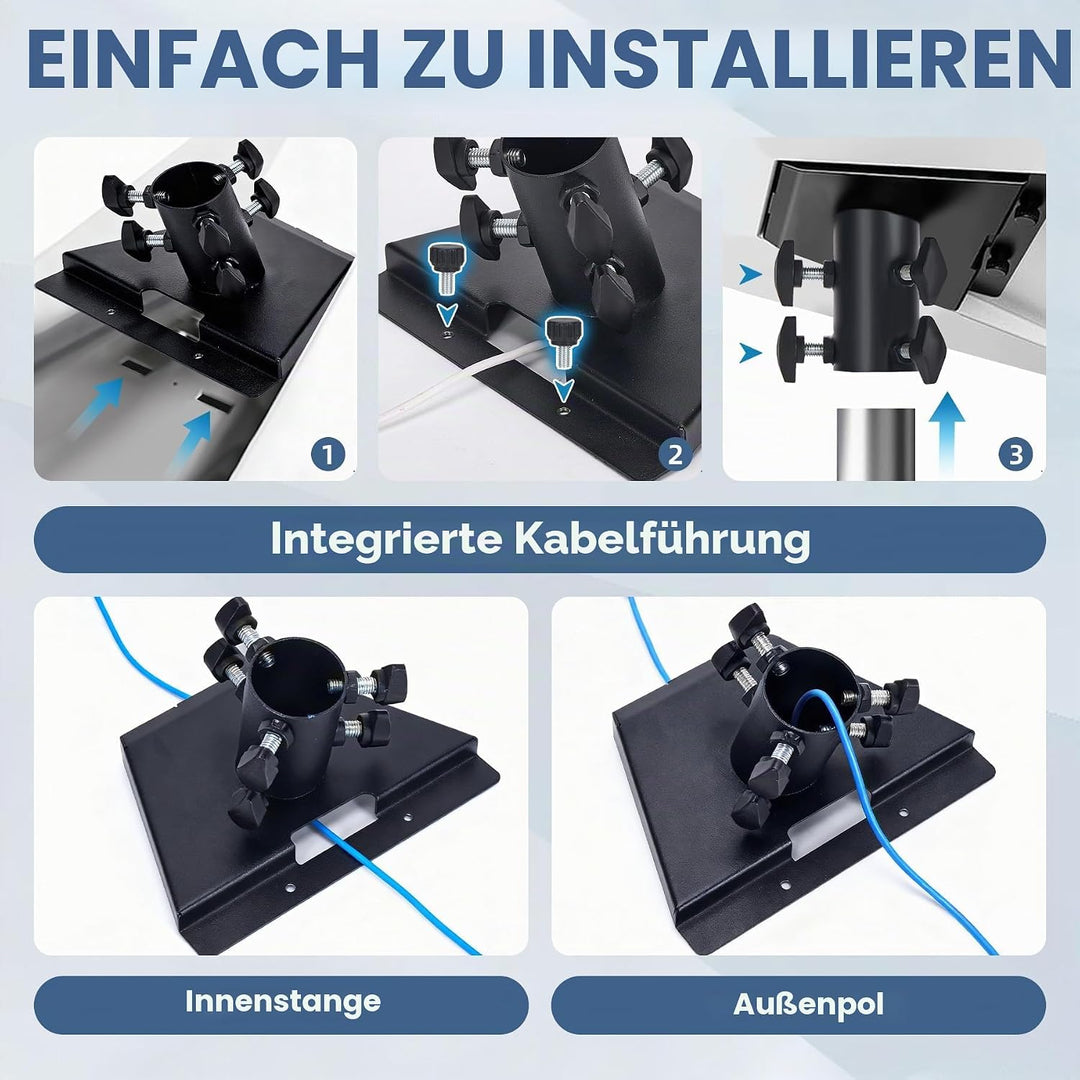 EINFACH ZU INSTALLIEREN

1

2

3

Integrierte Kabelführung

Innenstange

Außenpol