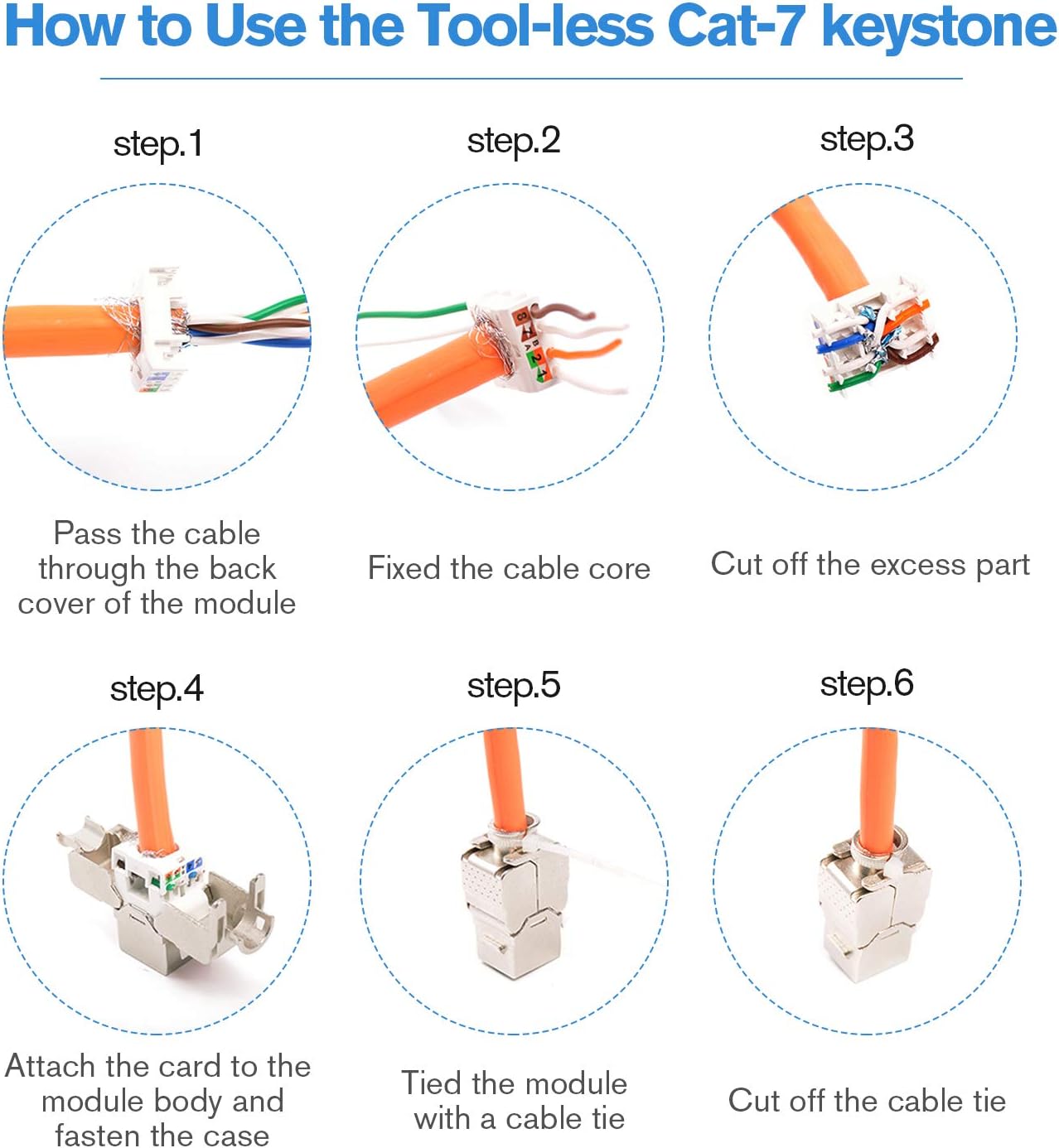 How to Use the Tool-less Cat-7 keystone

step.1

Pass the cable through the back cover of the module

step.2

Fixed the cable core

step.3

Cut off the excess part

step.4

Attach the card to the module body and fasten the case

step.5

Tied the module with a cable tie

step.6

Cut off the cable tie