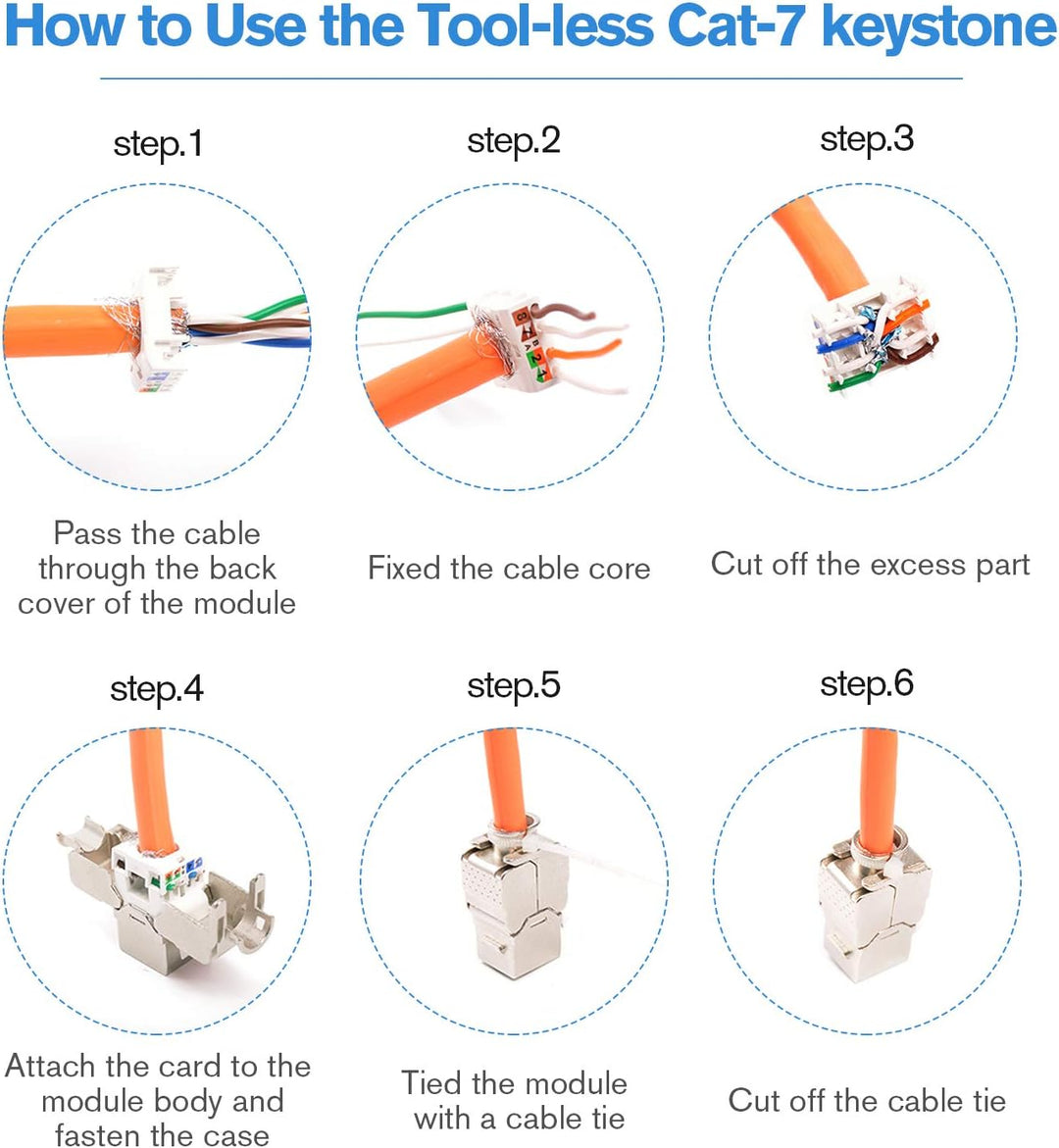 How to Use the Tool-less Cat-7 keystone

step.1

Pass the cable through the back cover of the module

step.2

Fixed the cable core

step.3

Cut off the excess part

step.4

Attach the card to the module body and fasten the case

step.5

Tied the module with a cable tie

step.6

Cut off the cable tie