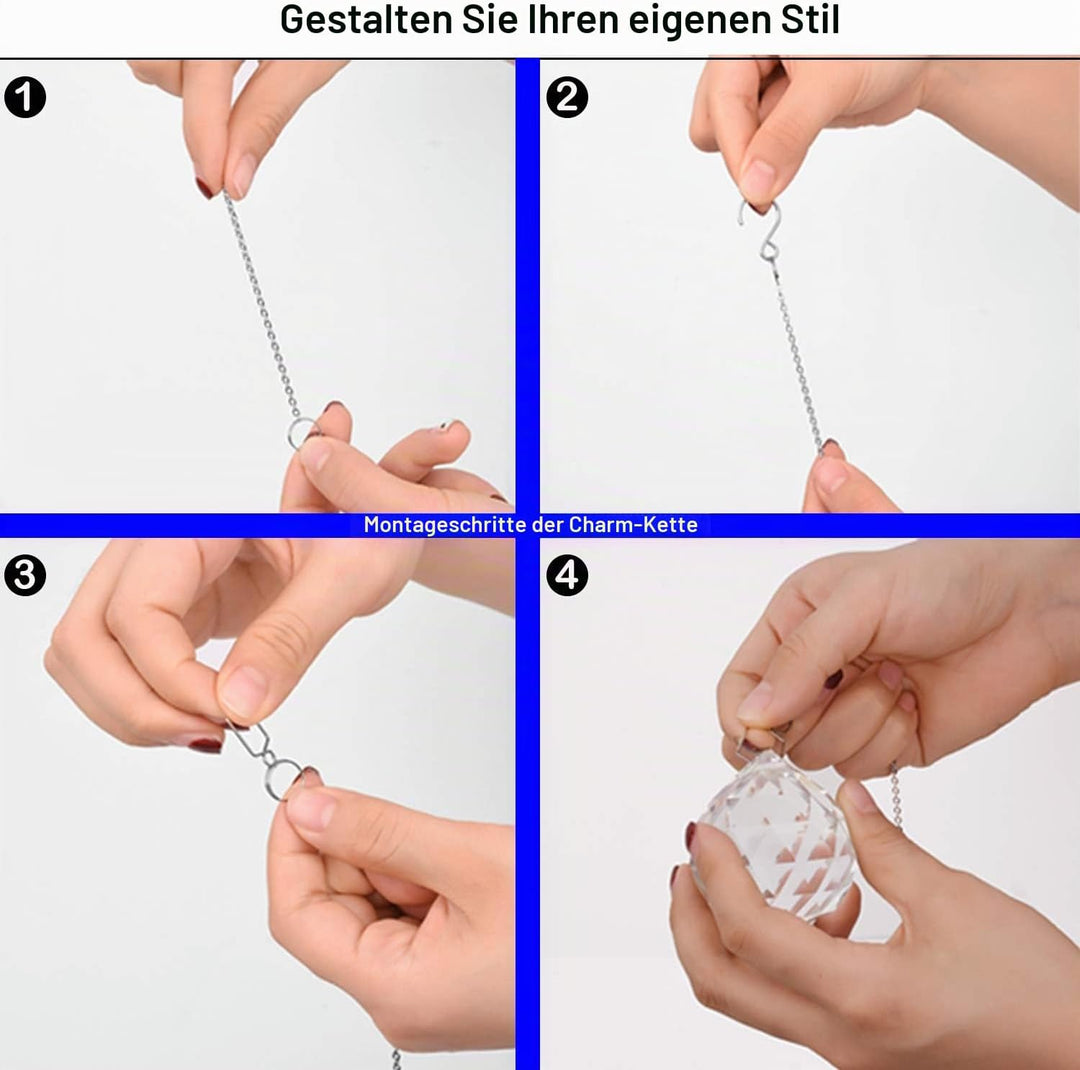 Gestalten Sie Ihren eigenen Stil

1

2

Montageschritte der Charm-Kette

3

4