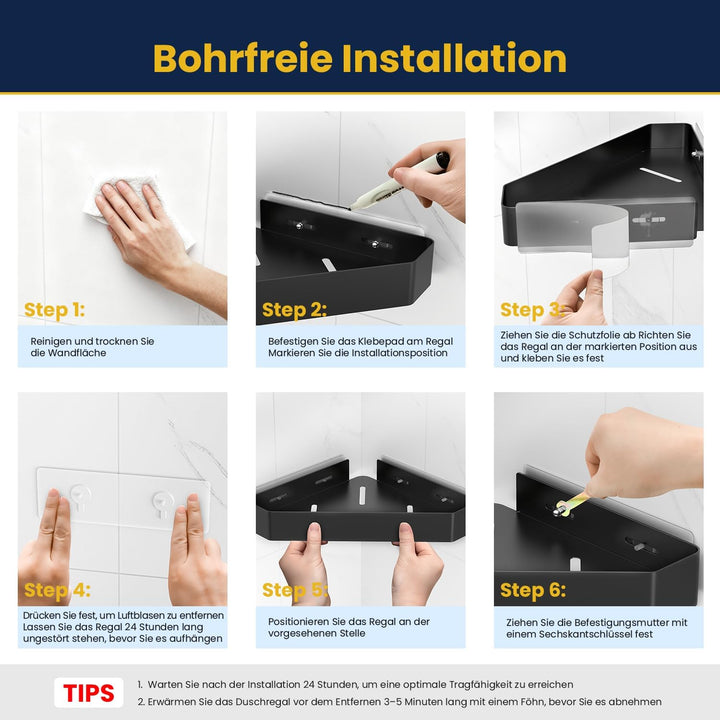 Bohrfreie Installation

Step 1:

Reinigen und trocknen Sie die Wandfläche

Step 2:

Befestigen Sie das Klebepad am Regal Markieren Sie die Installationsposition

Step 3:

Ziehen Sie die Schutzfolie ab Richten Sie das Regal an der markierten Position aus und kleben Sie es fest

Step 4:

Drücken Sie fest, um Luftblasen zu entfernen Lassen Sie das Regal 24 Stunden lang ungestört stehen, bevor Sie es aufhängen

Step 5:

Positionieren Sie das Regal an der vorgesehenen Stelle

Step 6:

Ziehen Sie die Befestigungsmutter mit einem Sechskantschlüssel fest

TIPS

1. Warten Sie nach der Installation 24 Stunden, um eine optimale Tragfähigkeit zu erreichen
2. Erwärmen Sie das Duschregal vor dem Entfernen 3–5 Minuten lang mit einem Föhn, bevor Sie es abnehmen